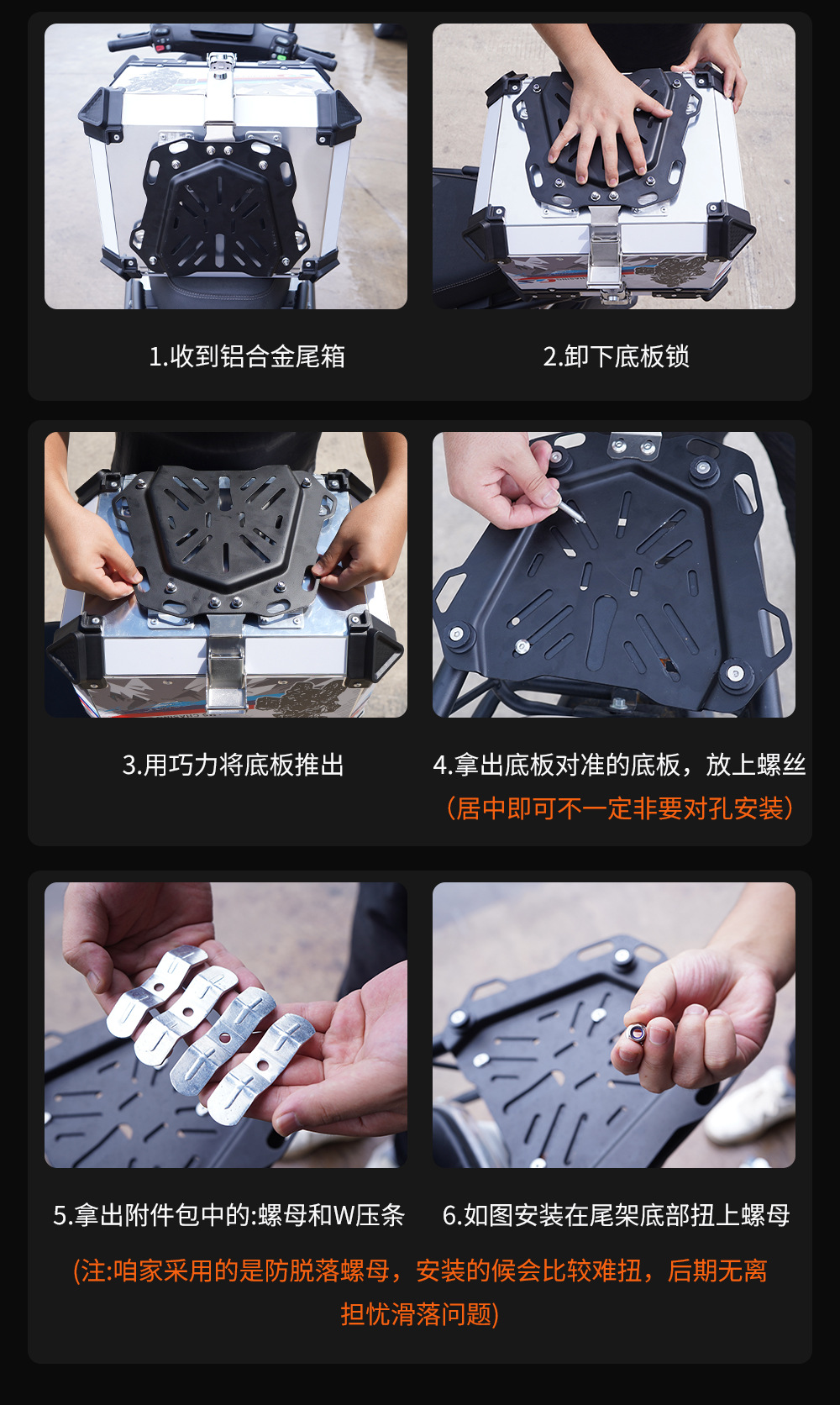 1.收到铝合金尾箱

2.卸下底板锁

3.用巧力将底板推出

4.拿出底板对准的底板，放上螺丝
（居中即可不一定非要对孔安装）

5.拿出附件包中的:螺母和W压条

6.如图安装在尾架底部扭上螺母

(注:咱家采用的是防脱落螺母，安装的候会比较难扭，后期无离担忧滑落问题)