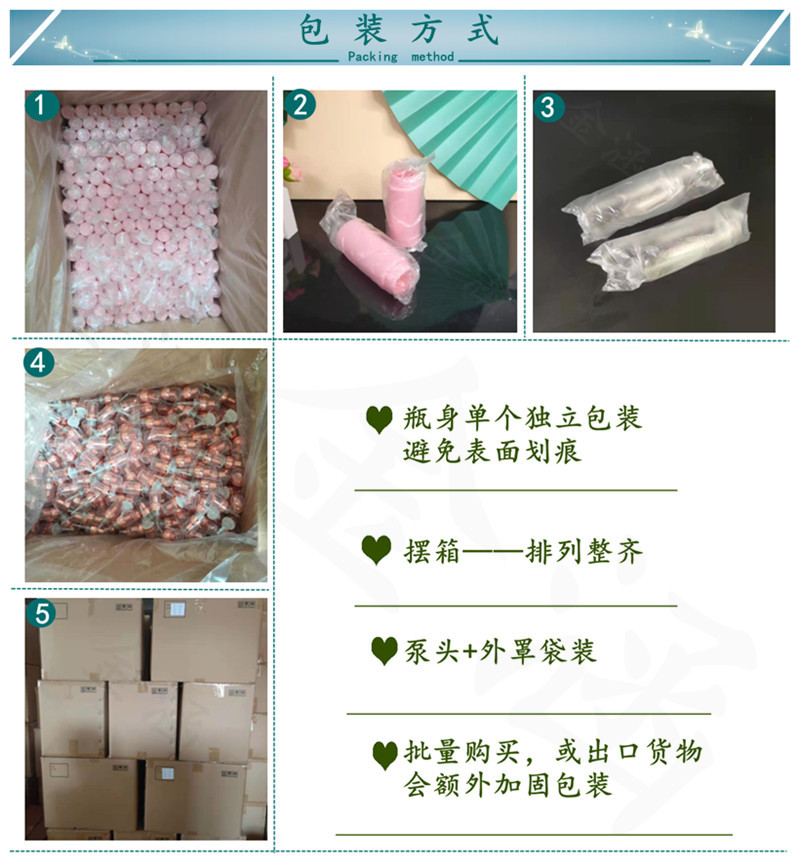 包装方式
Packing method

1

2

3

4

5

瓶身单个独立包装
避免表面划痕

摆箱——排列整齐

泵头+外罩袋装

批量购买，或出口货物
会额外加固包装