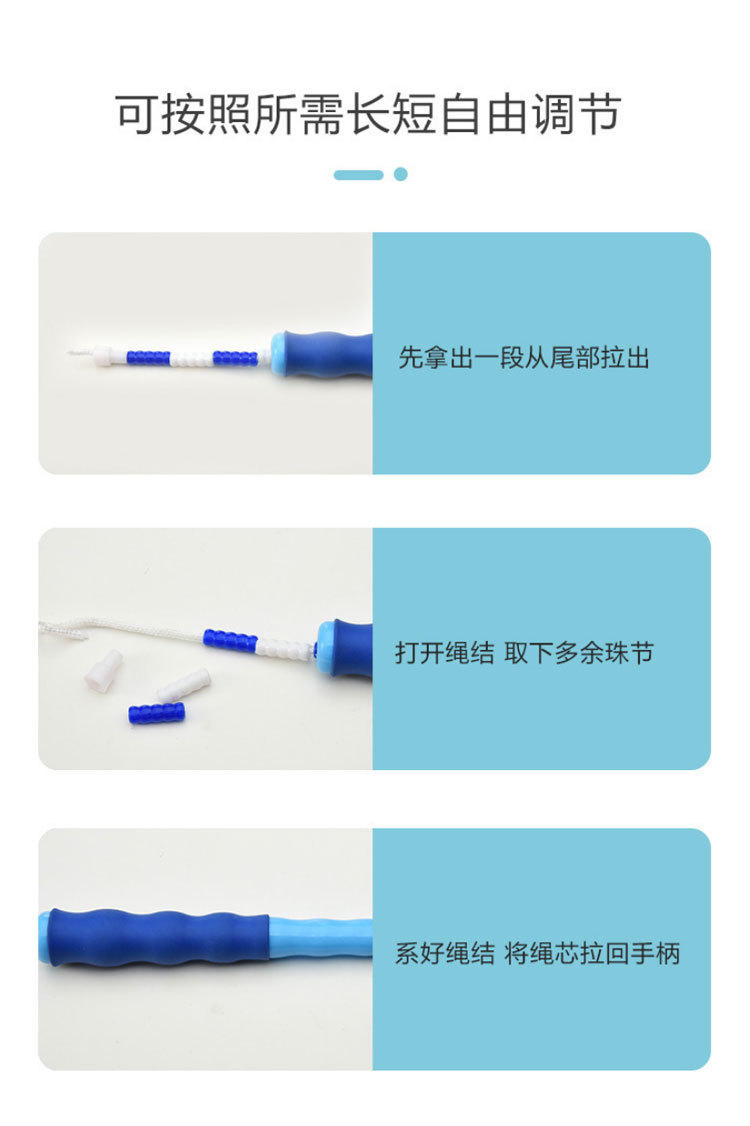 可按照所需长短自由调节

先拿出一段从尾部拉出

打开绳结 取下多余珠节

系好绳结 将绳芯拉回手柄