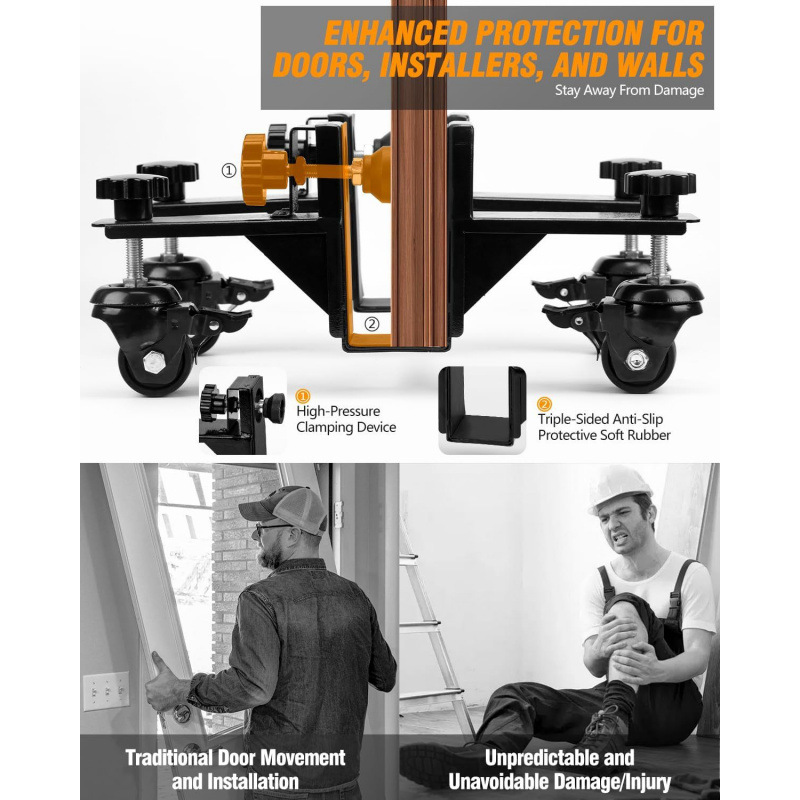 ENHANCED PROTECTION FOR DOORS, INSTALLERS, AND WALLS
Stay Away From Damage

①

②

① High-Pressure Clamping Device

② Triple-Sided Anti-Slip Protective Soft Rubber

Traditional Door Movement and Installation

Unpredictable and Unavoidable Damage/Injury