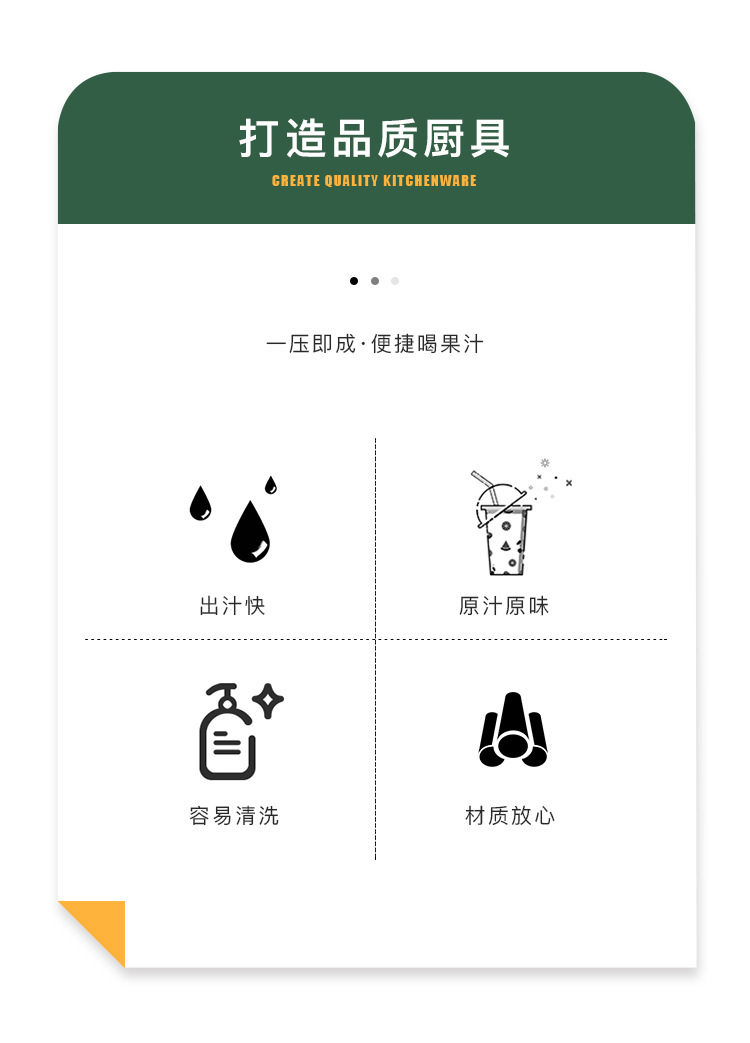 打造品质厨具
CREATE QUALITY KITCHENWARE

一压即成·便捷喝果汁

出汁快

原汁原味

容易清洗

材质放心