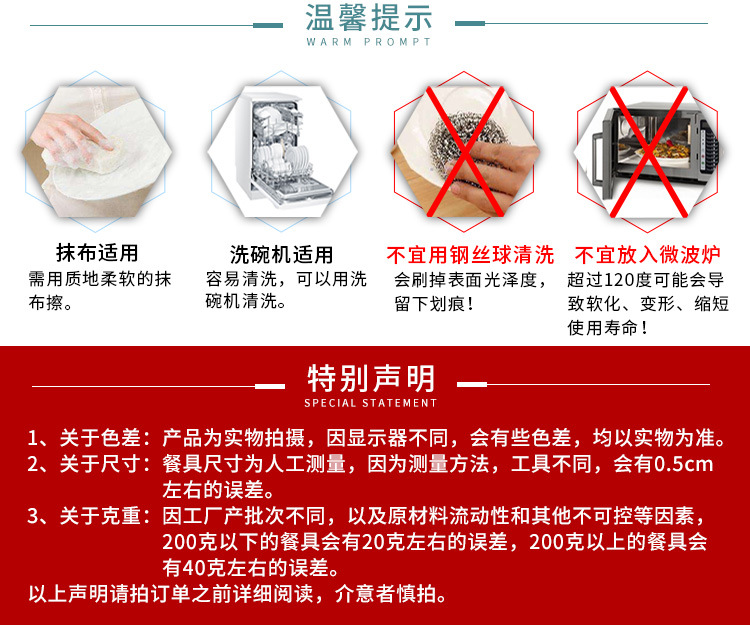 温馨提示
WARM PROMPT

抹布适用
需用质地柔软的抹布擦。

洗碗机适用
容易清洗，可以用洗碗机清洗。

不宜用钢丝球清洗
会刷掉表面光泽度，留下划痕！

不宜放入微波炉
超过120度可能会导致软化、变形、缩短使用寿命！

特别声明
SPECIAL STATEMENT

1、关于色差：产品为实物拍摄，因显示器不同，会有些色差，均以实物为准。
2、关于尺寸：餐具尺寸为人工测量，因为测量方法，工具不同，会有0.5cm左右的误差。
3、关于克重：因工厂产批次不同，以及原材料流动性和其他不可控等因素，200克以下的餐具会有20克左右的误差，200克以上的餐具会有40克左右的误差。
以上声明请拍订单之前详细阅读，介意者慎拍。