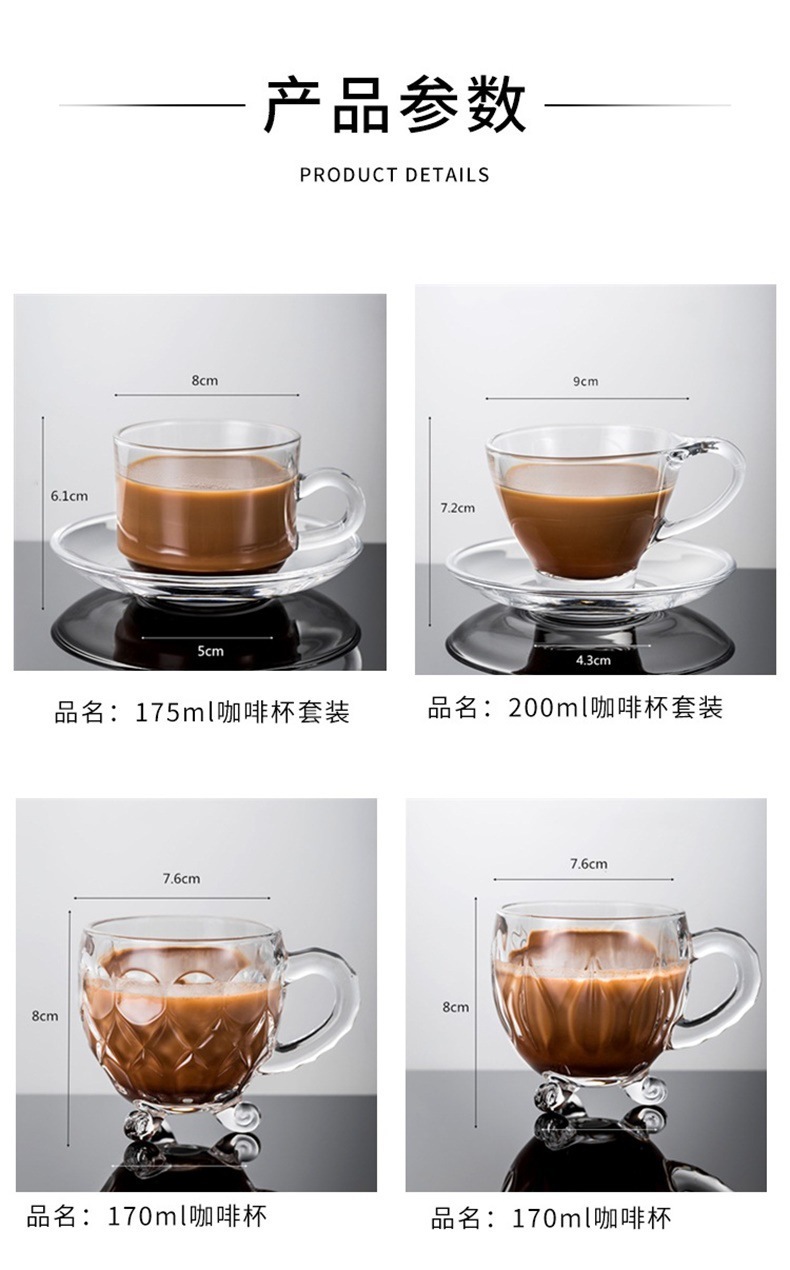 产品参数

PRODUCT DETAILS

8cm

6.1cm

5cm

品名：175ml咖啡杯套装

9cm

7.2cm

4.3cm

品名：200ml咖啡杯套装

7.6cm

8cm

品名：170ml咖啡杯

7.6cm

8cm

品名：170ml咖啡杯