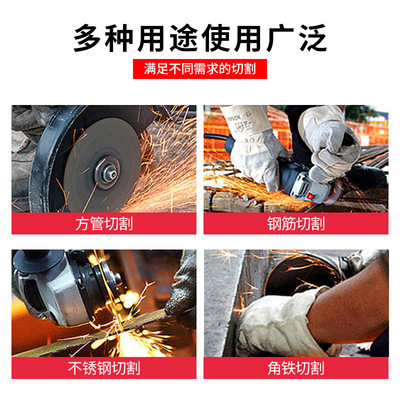 多种用途使用广泛

满足不同需求的切割

方管切割

钢筋切割

不锈钢切割

角铁切割