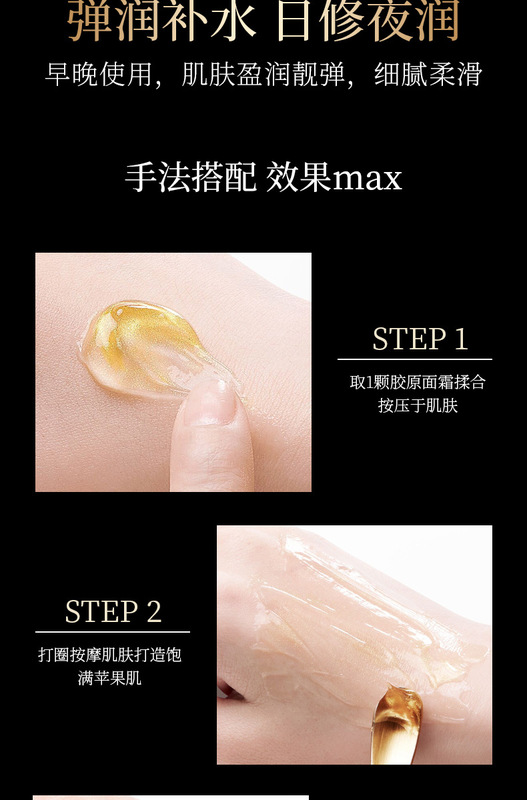 弹润补水 日修夜润

早晚使用，肌肤盈润靓弹，细腻柔滑

手法搭配 效果max

STEP 1

取1颗胶原面霜揉合按压于肌肤

STEP 2

打圈按摩肌肤打造饱满苹果肌