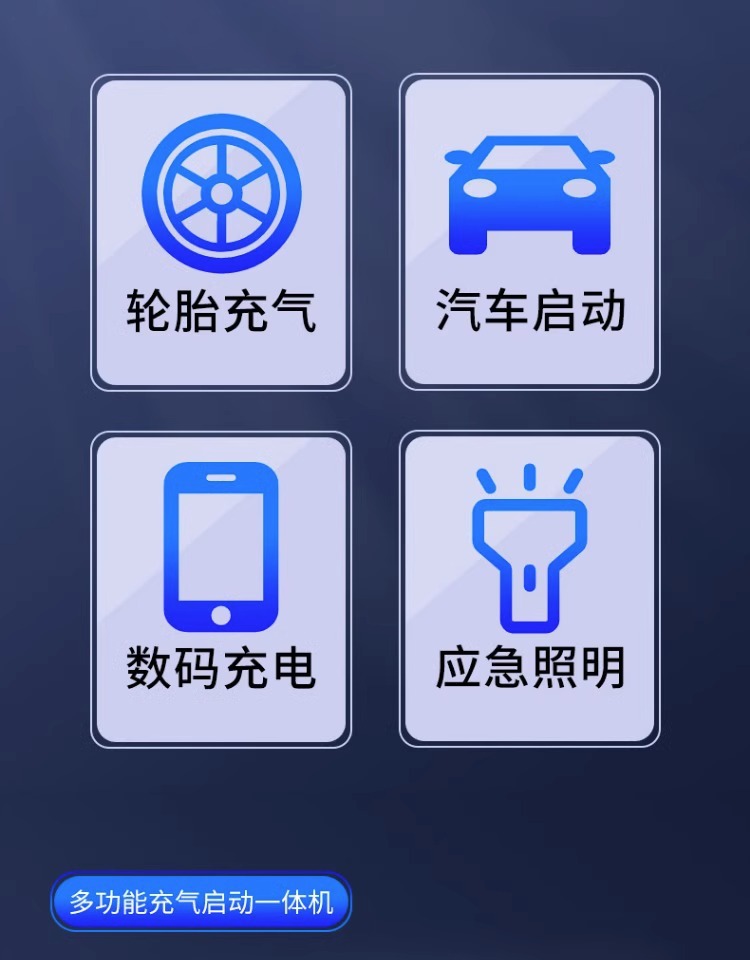 轮胎充气

汽车启动

数码充电

应急照明

多功能充气启动一体机