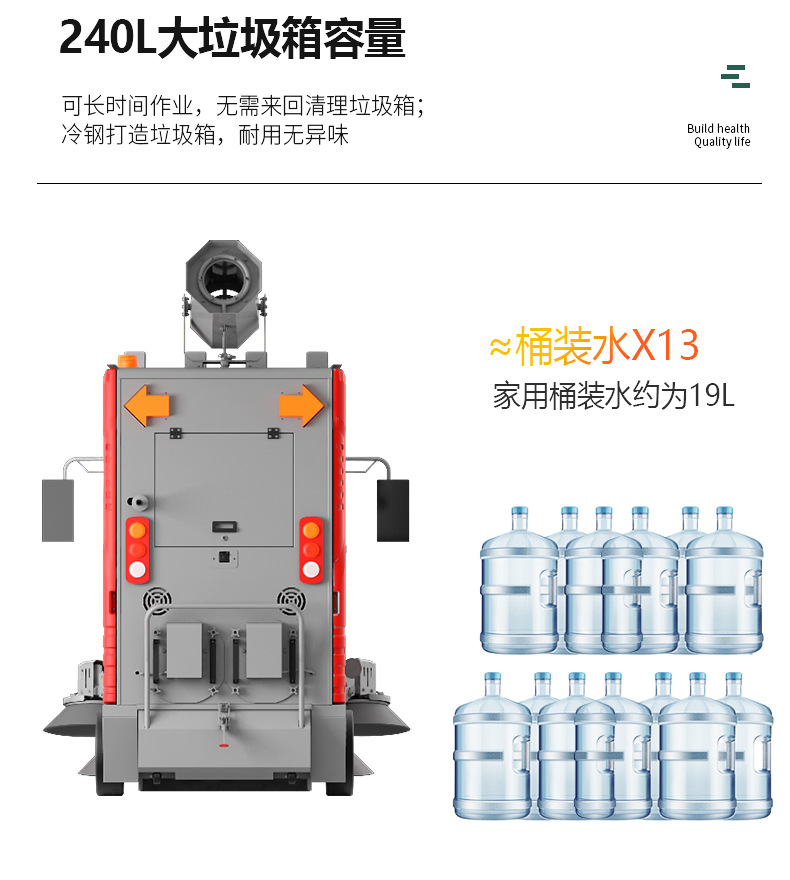 240L大垃圾箱容量

可长时间作业，无需来回清理垃圾箱；
冷钢打造垃圾箱，耐用无异味

Build health
Quality life

≈桶装水X13
家用桶装水约为19L