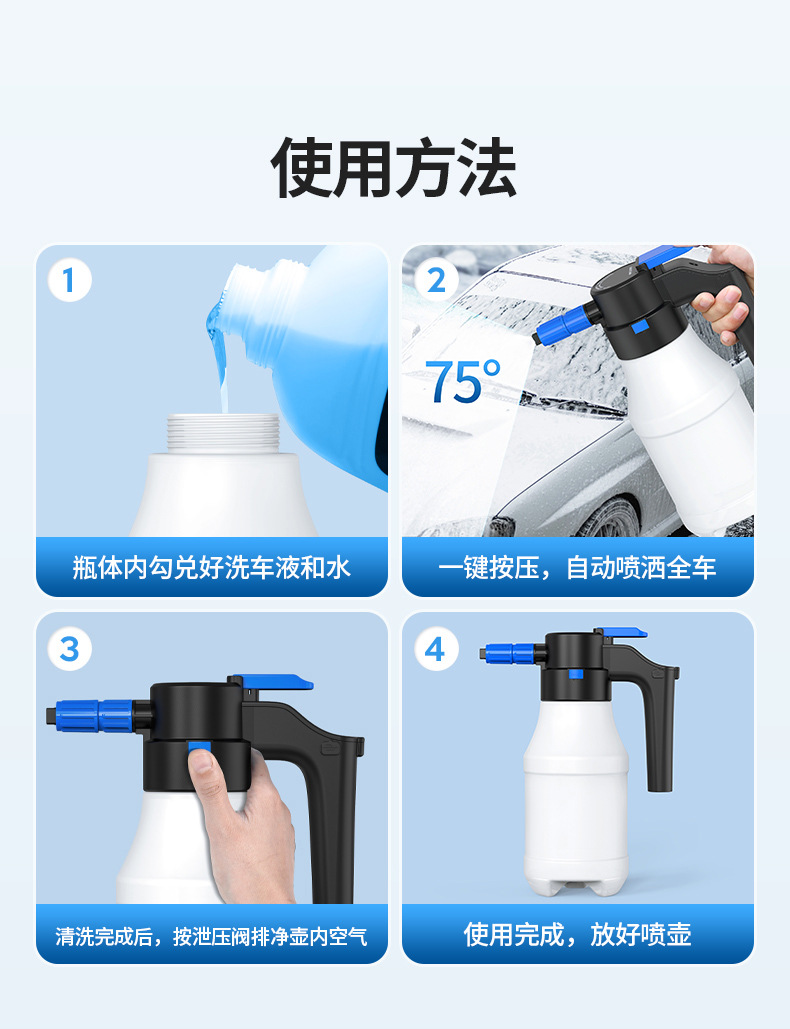 使用方法

1
瓶体内勾兑好洗车液和水

2
75°
一键按压，自动喷洒全车

3
清洗完成后，按泄压阀排净壶内空气

4
使用完成，放好喷壶