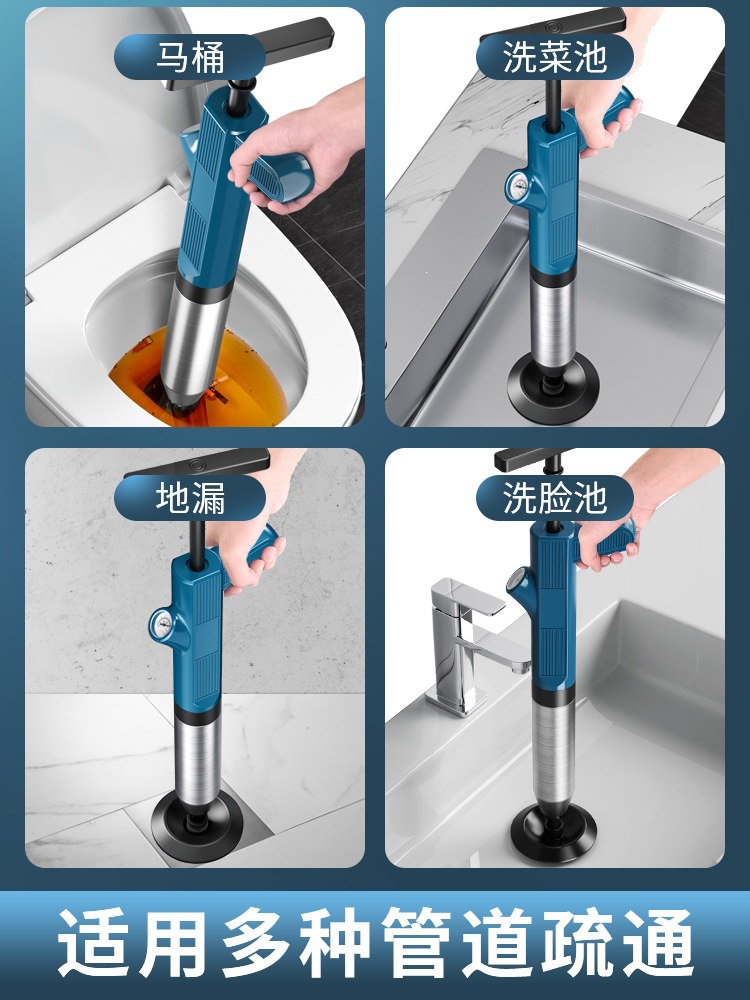 马桶

洗菜池

地漏

洗脸池

适用多种管道疏通