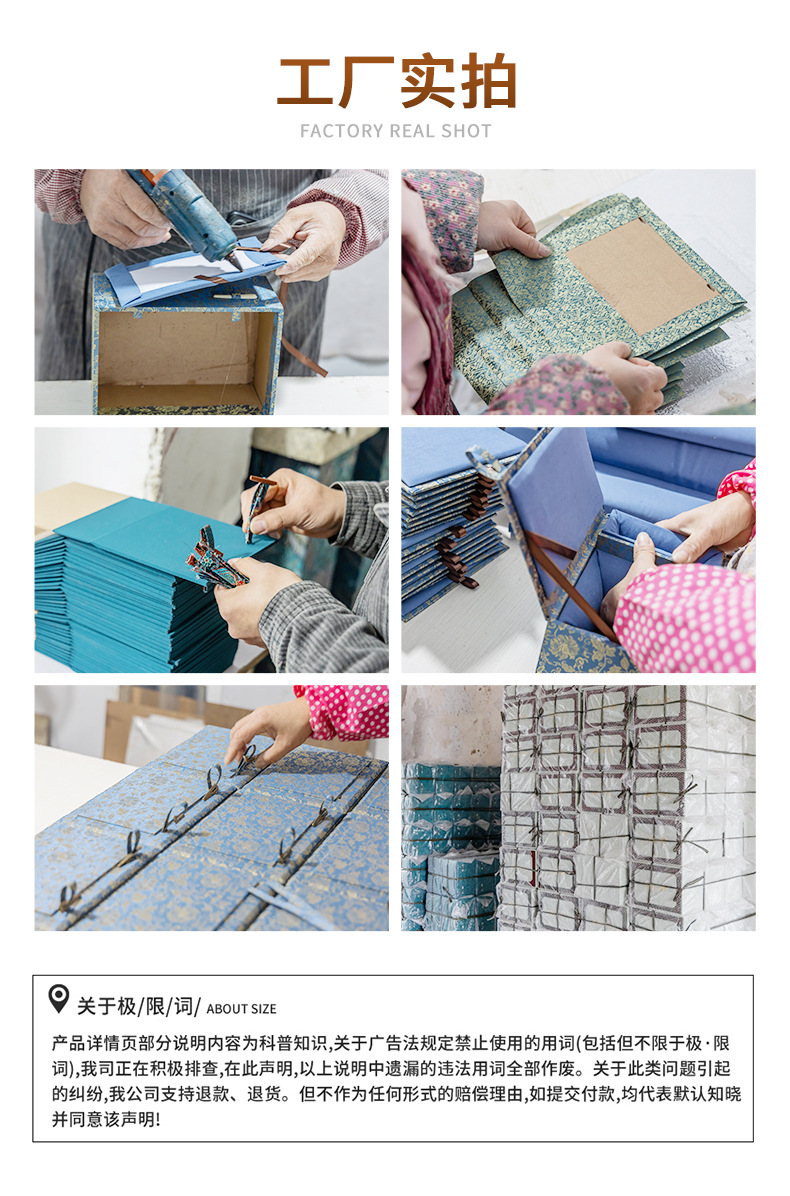 工厂实拍
FACTORY REAL SHOT

关于极/限/词/ ABOUT SIZE

产品详情页部分说明内容为科普知识,关于广告法规定禁止使用的用词(包括但不限于极·限词),我司正在积极排查,在此声明,以上说明中遗漏的违法用词全部作废。关于此类问题引起的纠纷,我公司支持退款、退货。但不作为任何形式的赔偿理由,如提交付款,均代表默认知晓并同意该声明!