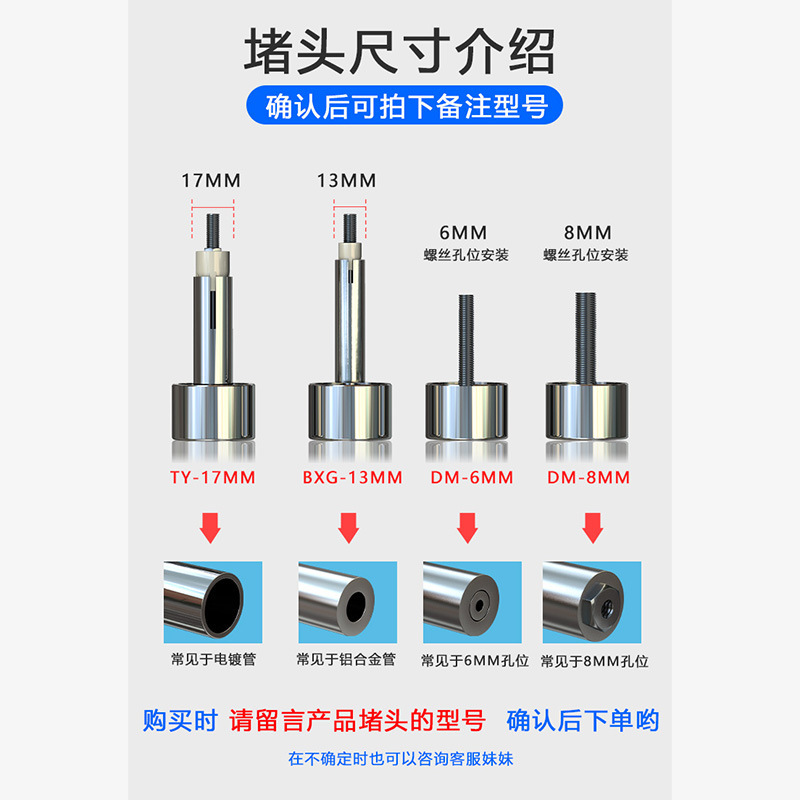 堵头尺寸介绍

确认后可拍下备注型号

17MM

13MM

6MM
螺丝孔位安装

8MM
螺丝孔位安装

TY-17MM

BXG-13MM

DM-6MM

DM-8MM

常见于电镀管

常见于铝合金管

常见于6MM孔位

常见于8MM孔位

购买时 请留言产品堵头的型号 确认后下单哟

在不确定时也可以咨询客服妹妹