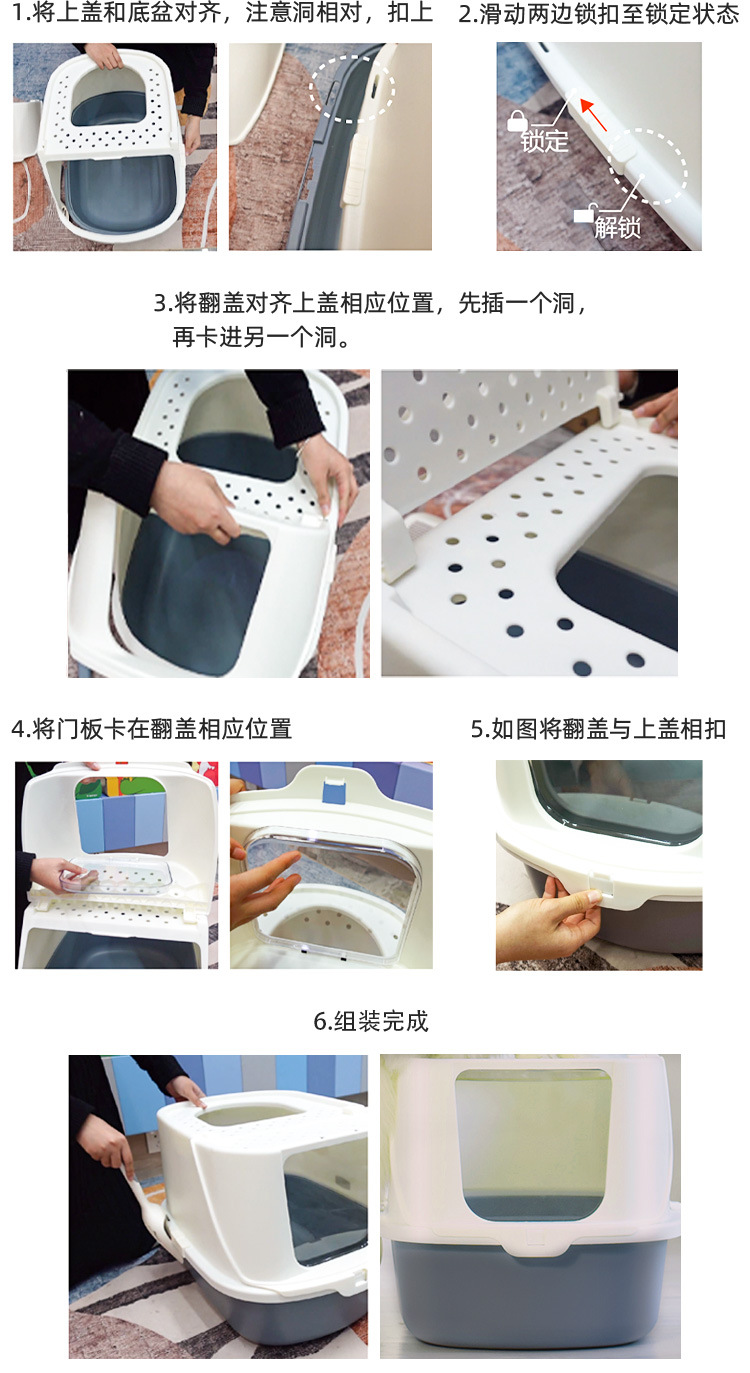 1.将上盖和底盆对齐，注意洞相对，扣上

2.滑动两边锁扣至锁定状态

锁定

解锁

3.将翻盖对齐上盖相应位置，先插一个洞，再卡进另一个洞。

4.将门板卡在翻盖相应位置

5.如图将翻盖与上盖相扣

6.组装完成