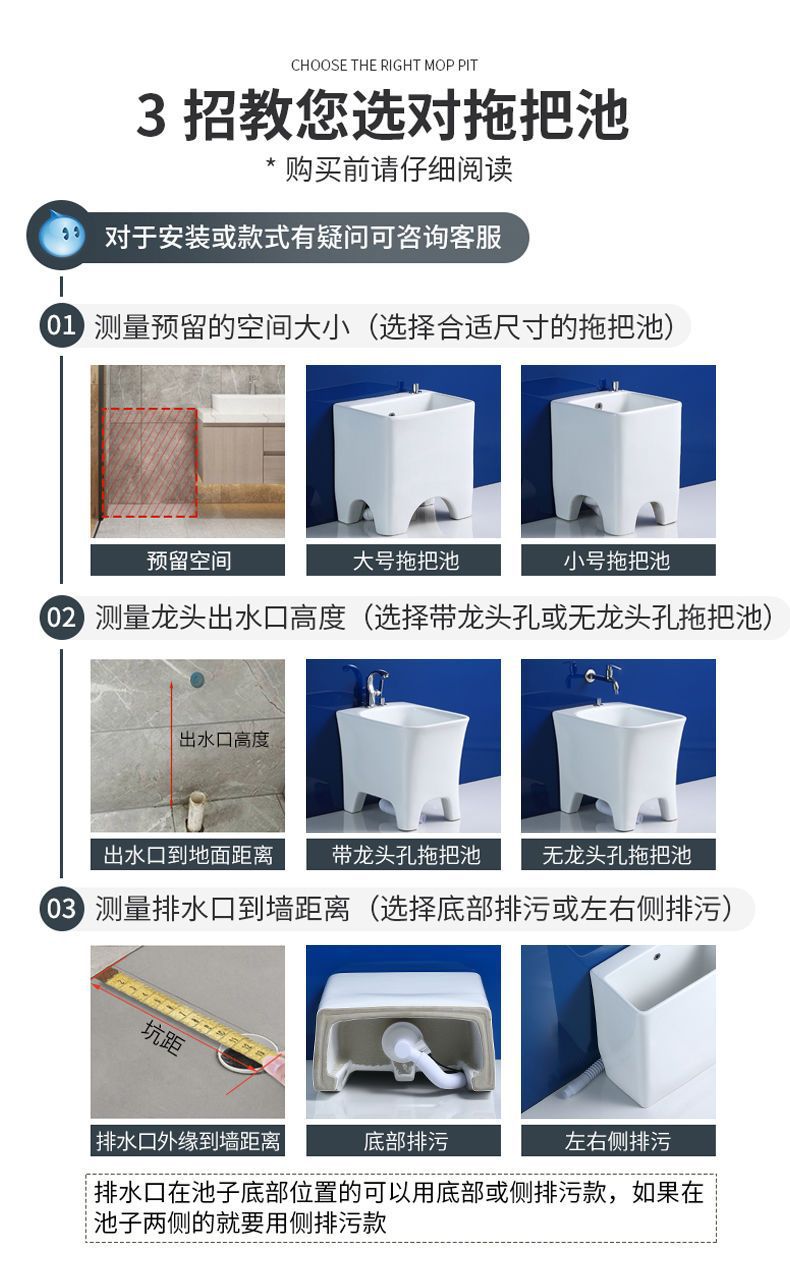 CHOOSE THE RIGHT MOP PIT

3 招教您选对拖把池

* 购买前请仔细阅读

对于安装或款式有疑问可咨询客服

01 测量预留的空间大小（选择合适尺寸的拖把池）

预留空间

大号拖把池

小号拖把池

02 测量龙头出水口高度（选择带龙头孔或无龙头孔拖把池）

出水口高度

出水口到地面距离

带龙头孔拖把池

无龙头孔拖把池

03 测量排水口到墙距离（选择底部排污或左右侧排污）

坑距

排水口外缘到墙距离

底部排污

左右侧排污

排水口在池子底部位置的可以用底部或侧排污款，如果在池子两侧的就要用侧排污款