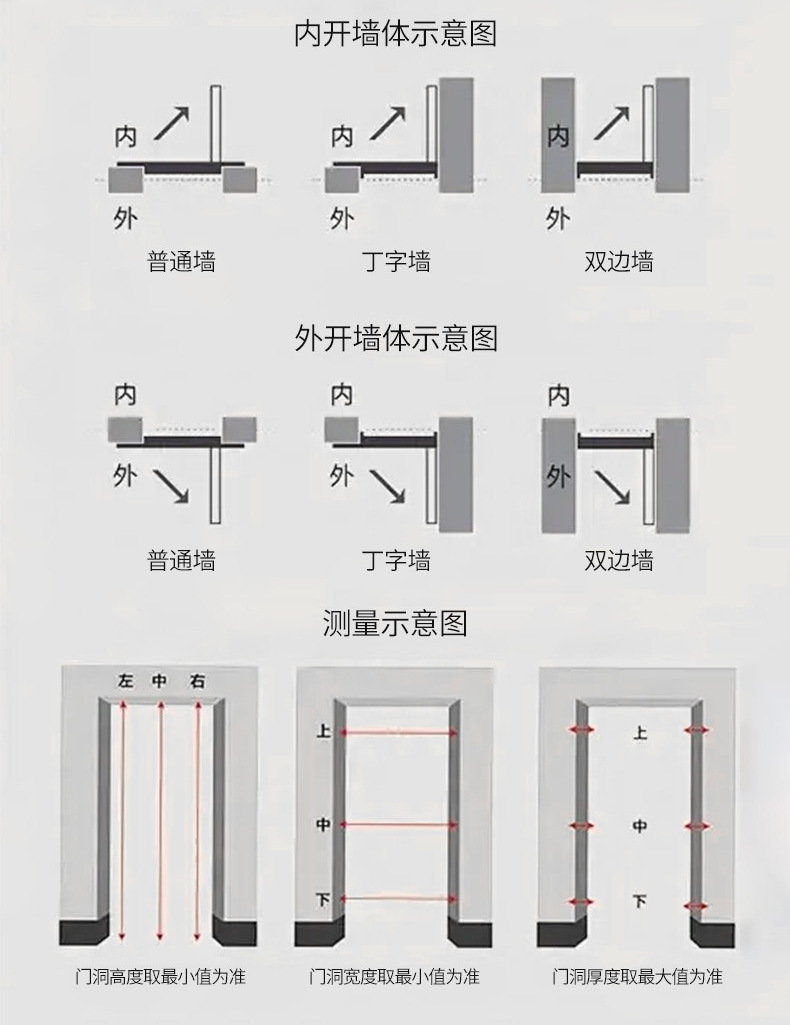 内开墙体示意图

内
外
普通墙

内
外
丁字墙

内
外
双边墙

外开墙体示意图

内
外
普通墙

内
外
丁字墙

内
外
双边墙

测量示意图

左 中 右
门洞高度取最小值为准

上
中
下
门洞宽度取最小值为准

上
中
下
门洞厚度取最大值为准