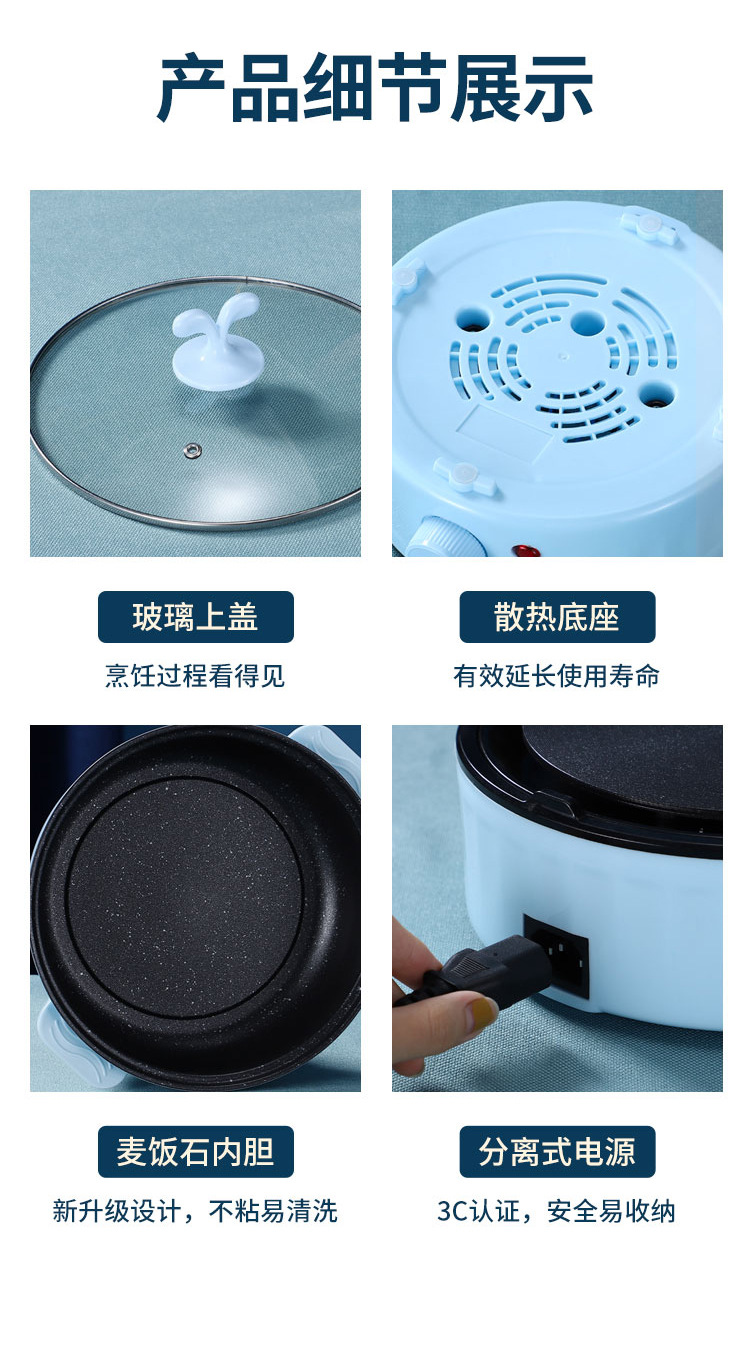 产品细节展示

玻璃上盖

烹饪过程看得见

散热底座

有效延长使用寿命

麦饭石内胆

新升级设计，不粘易清洗

分离式电源

3C认证，安全易收纳