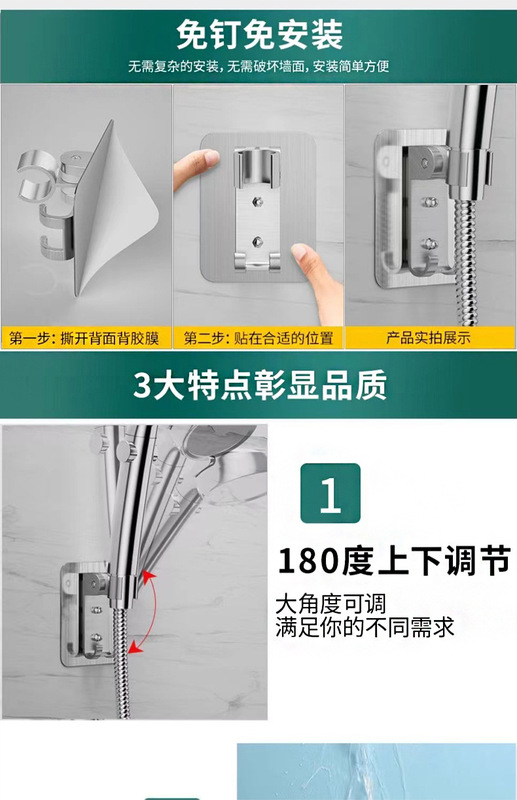 免钉免安装

无需复杂的安装，无需破坏墙面，安装简单方便

第一步：撕开背面背胶膜

第二步：贴在合适的位置

产品实拍展示

3大特点彰显品质

1

180度上下调节

大角度可调
满足你的不同需求