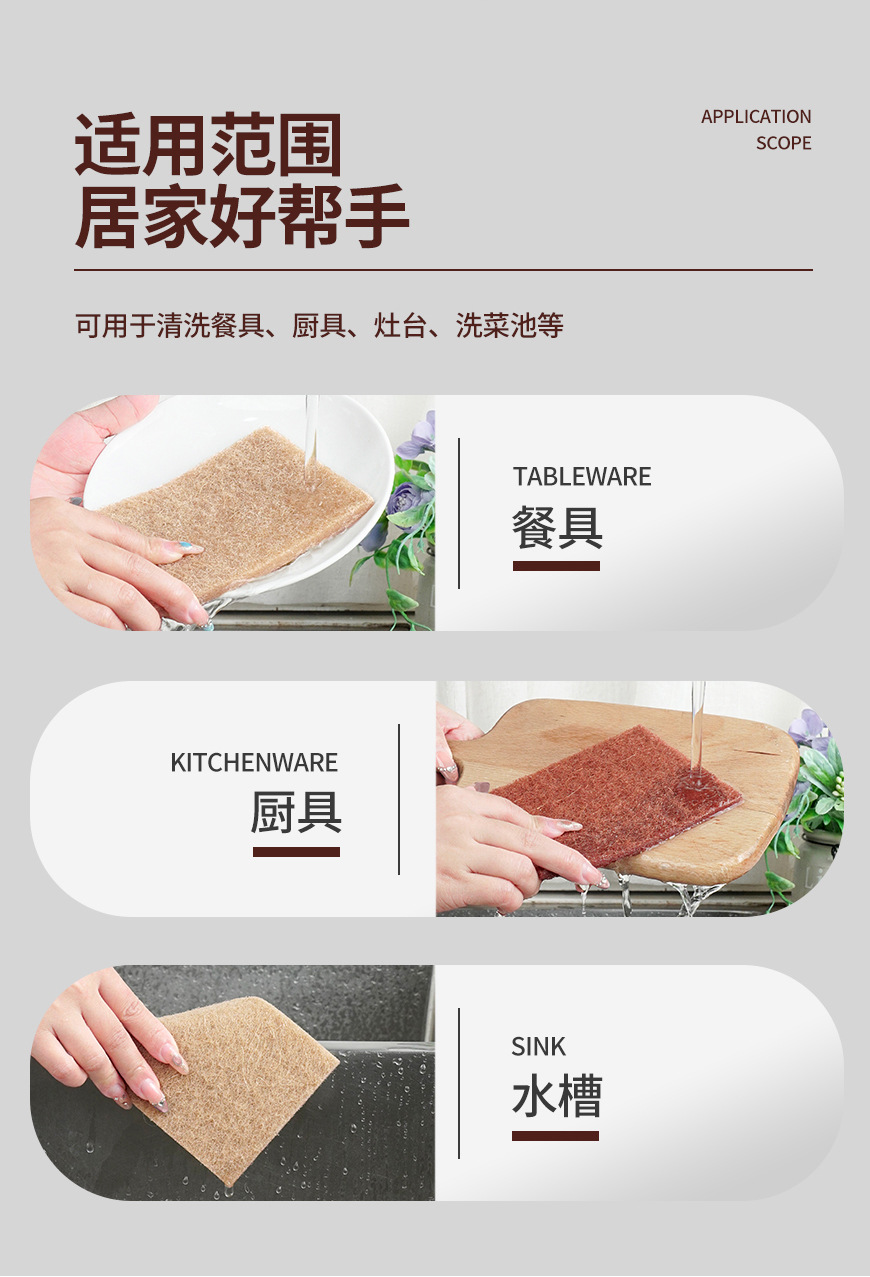 适用范围
居家好帮手

APPLICATION
SCOPE

可用于清洗餐具、厨具、灶台、洗菜池等

TABLEWARE
餐具

KITCHENWARE
厨具

SINK
水槽