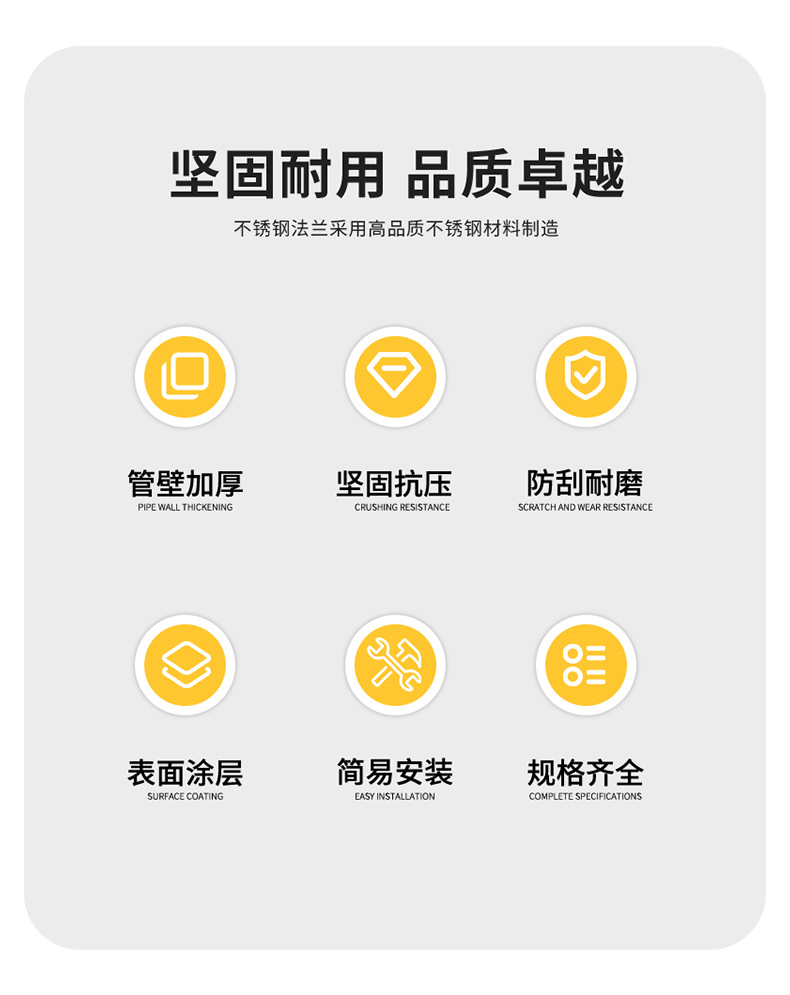 坚固耐用 品质卓越

不锈钢法兰采用高品质不锈钢材料制造

管壁加厚
PIPE WALL THICKENING

坚固抗压
CRUSHING RESISTANCE

防刮耐磨
SCRATCH AND WEAR RESISTANCE

表面涂层
SURFACE COATING

简易安装
EASY INSTALLATION

规格齐全
COMPLETE SPECIFICATIONS