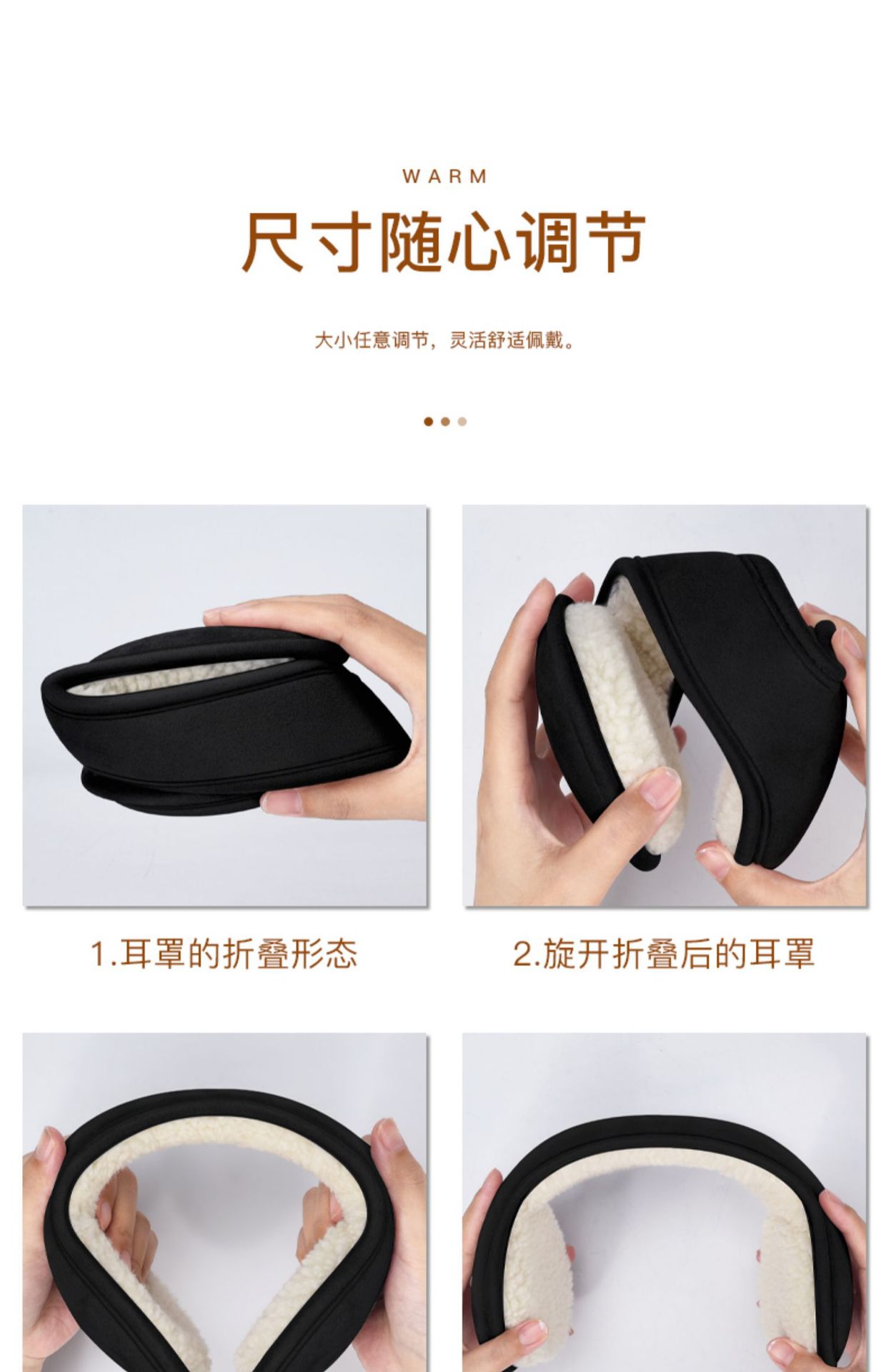 WARM

尺寸随心调节

大小任意调节，灵活舒适佩戴。

1.耳罩的折叠形态

2.旋开折叠后的耳罩