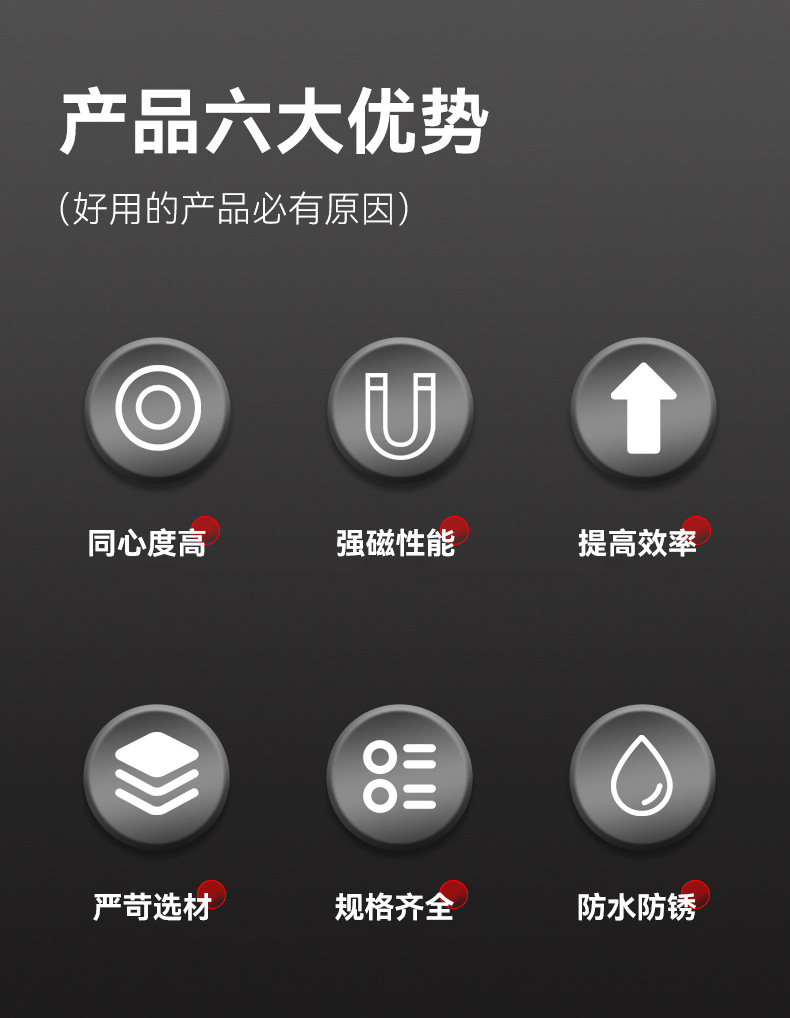 产品六大优势

(好用的产品必有原因)

同心度高

强磁性能

提高效率

严苛选材

规格齐全

防水防锈