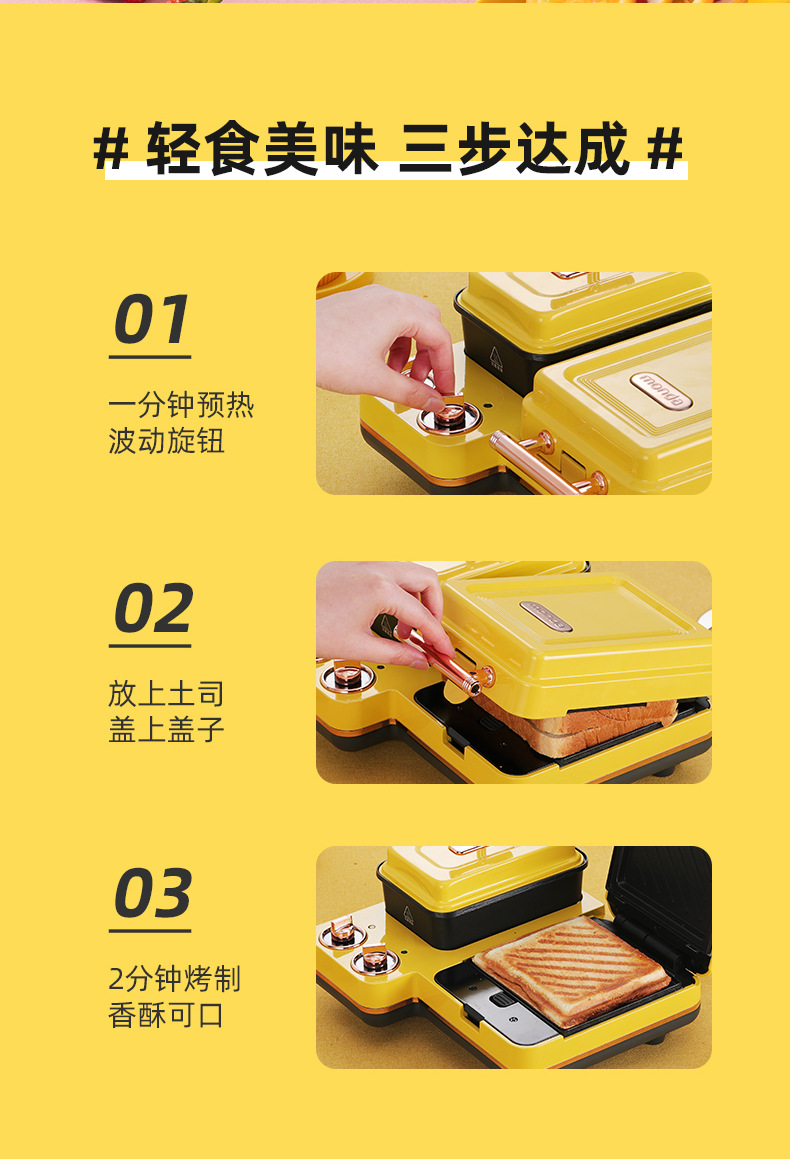 # 轻食美味 三步达成 #

01

一分钟预热
波动旋钮

mondo

02

放上土司
盖上盖子

03

2分钟烤制
香酥可口