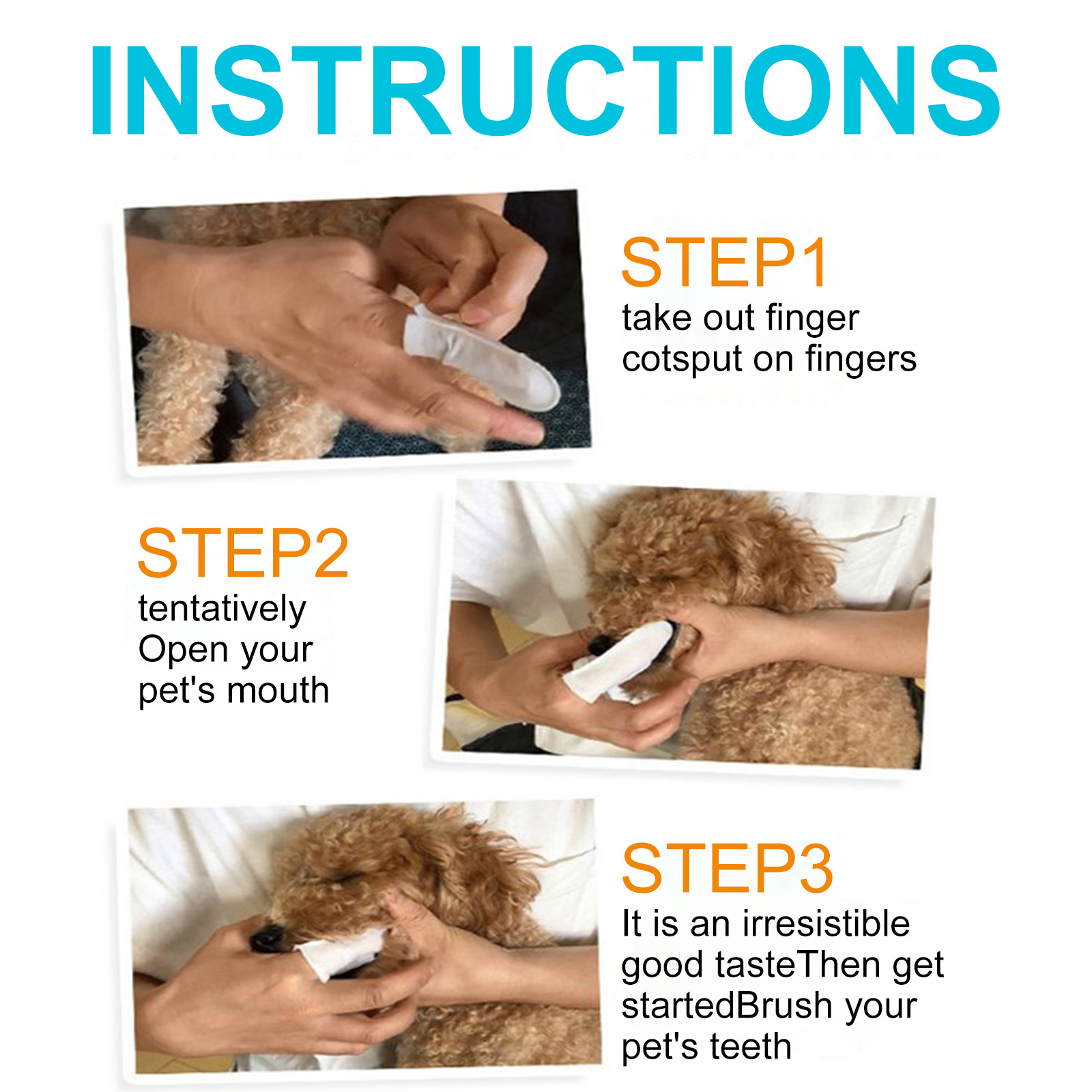 INSTRUCTIONS

STEP1
take out finger cotsput on fingers

STEP2
tentatively Open your pet's mouth

STEP3
It is an irresistible good tasteThen get startedBrush your pet's teeth