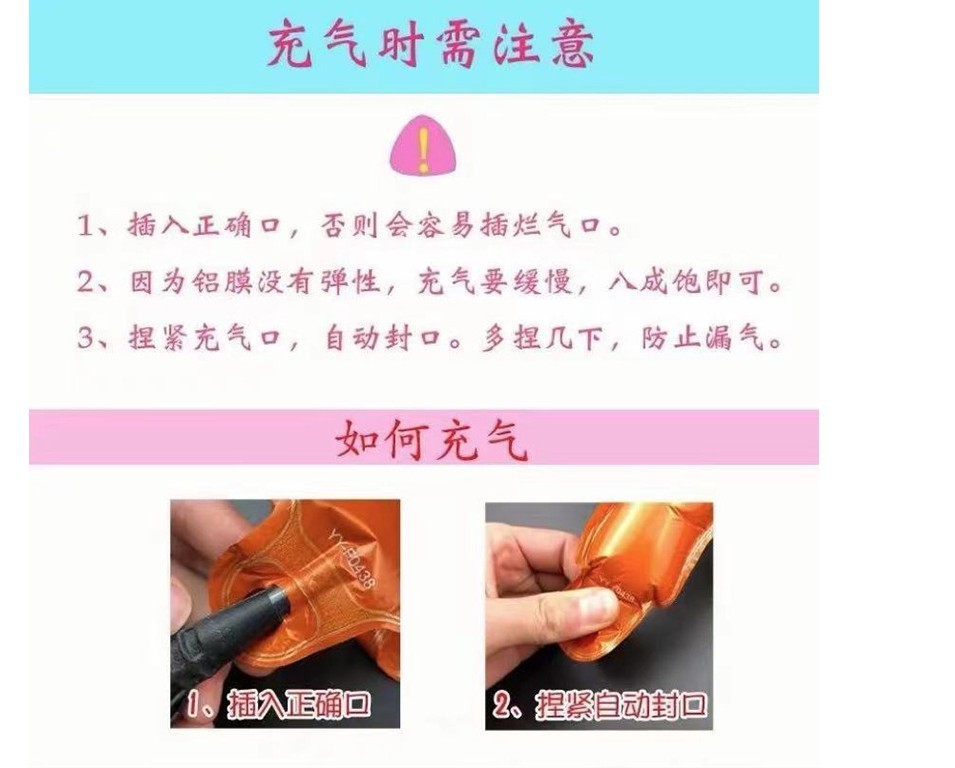 充气时需注意

!

1、插入正确口，否则会容易插烂气口。

2、因为铝膜没有弹性，充气要缓慢，八成饱即可。

3、捏紧充气口，自动封口。多捏几下，防止漏气。

如何充气

YXB0438

1、插入正确口

2、捏紧自动封口