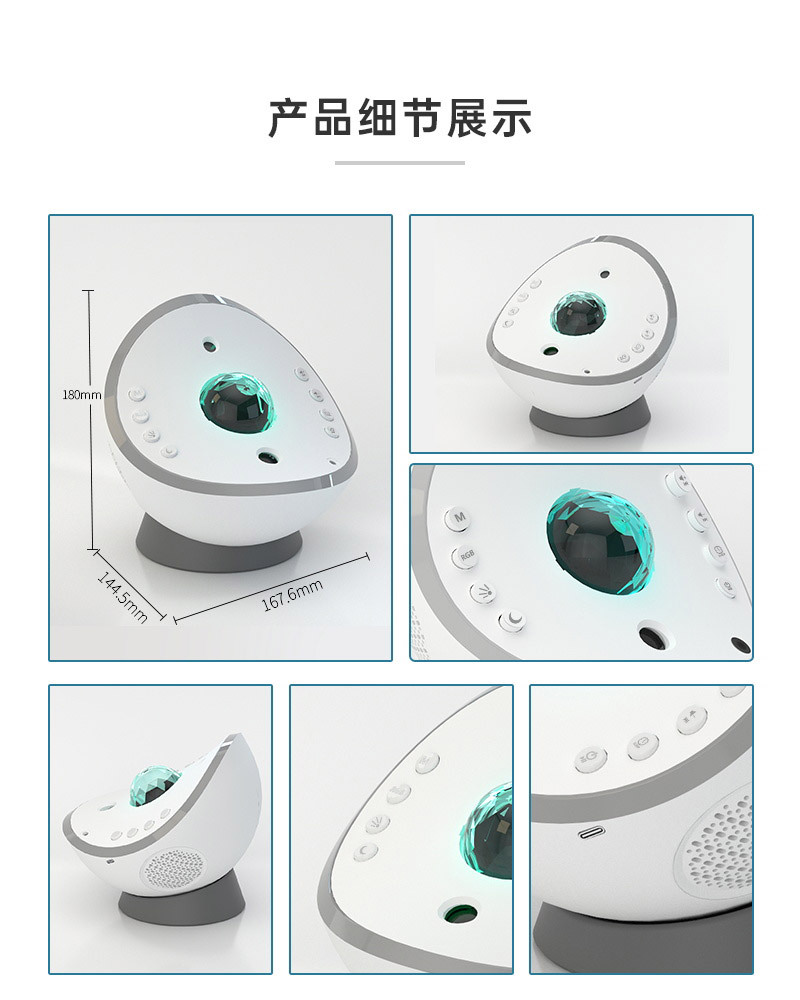 产品细节展示

180mm

144.5mm

167.6mm

M

RGB