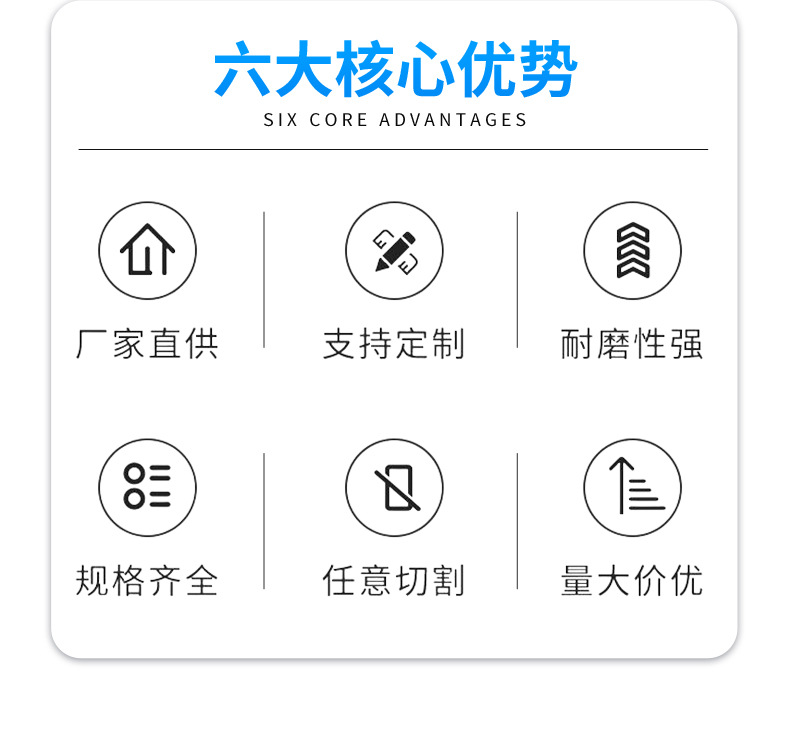 六大核心优势

SIX CORE ADVANTAGES

厂家直供

支持定制

耐磨性强

规格齐全

任意切割

量大价优