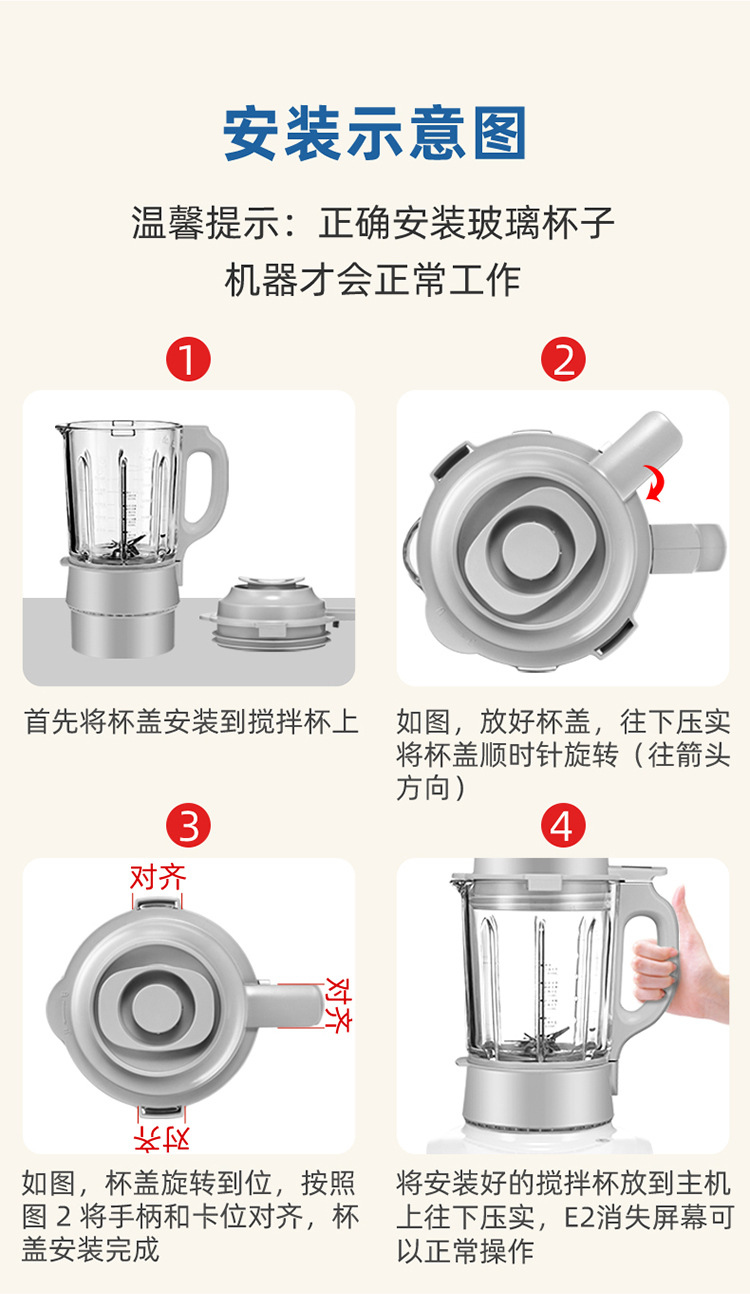 安装示意图

温馨提示：正确安装玻璃杯子
机器才会正常工作

1

首先将杯盖安装到搅拌杯上

2

如图，放好杯盖，往下压实将杯盖顺时针旋转（往箭头方向）

3

对齐

对齐

对齐

如图，杯盖旋转到位，按照图 2 将手柄和卡位对齐，杯盖安装完成

4

将安装好的搅拌杯放到主机上往下压实，E2消失屏幕可以正常操作