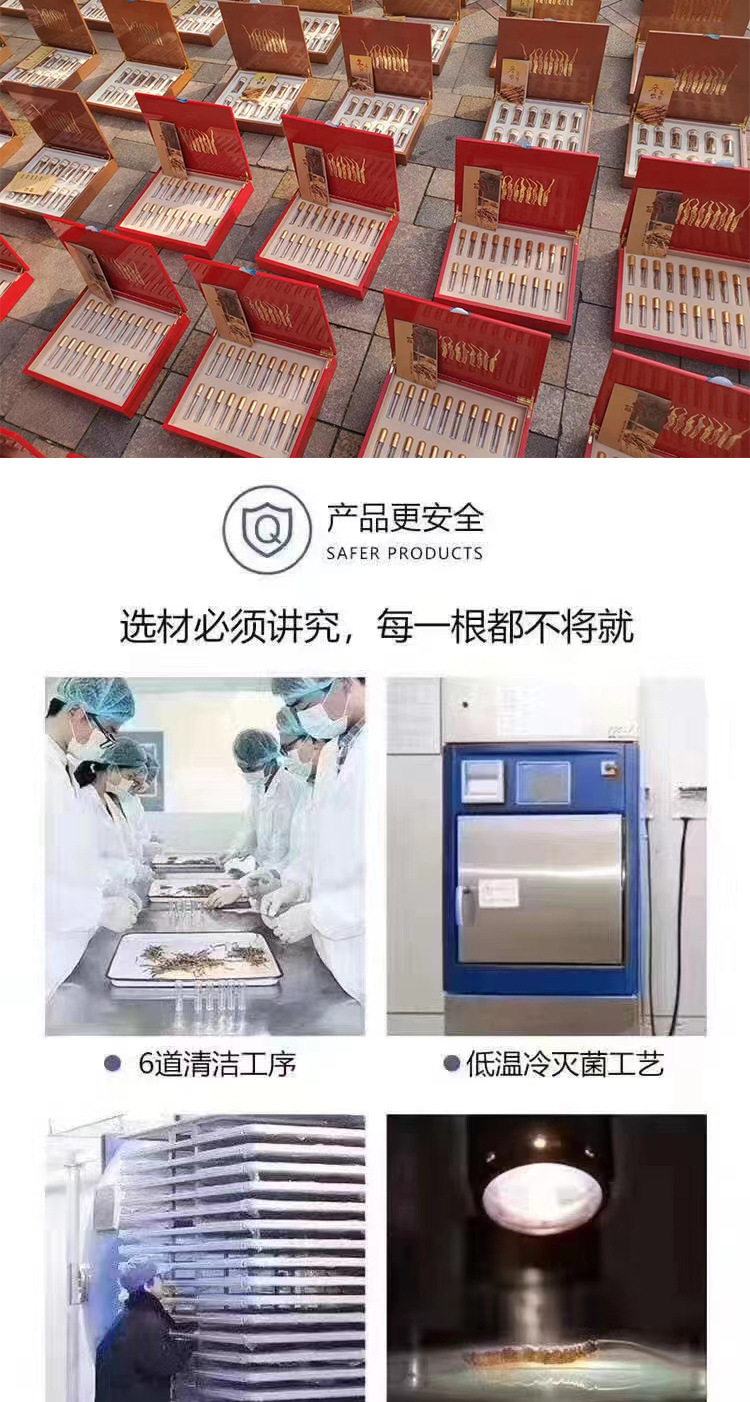 Q

产品更安全
SAFER PRODUCTS

选材必须讲究，每一根都不将就

6道清洁工序

低温冷灭菌工艺