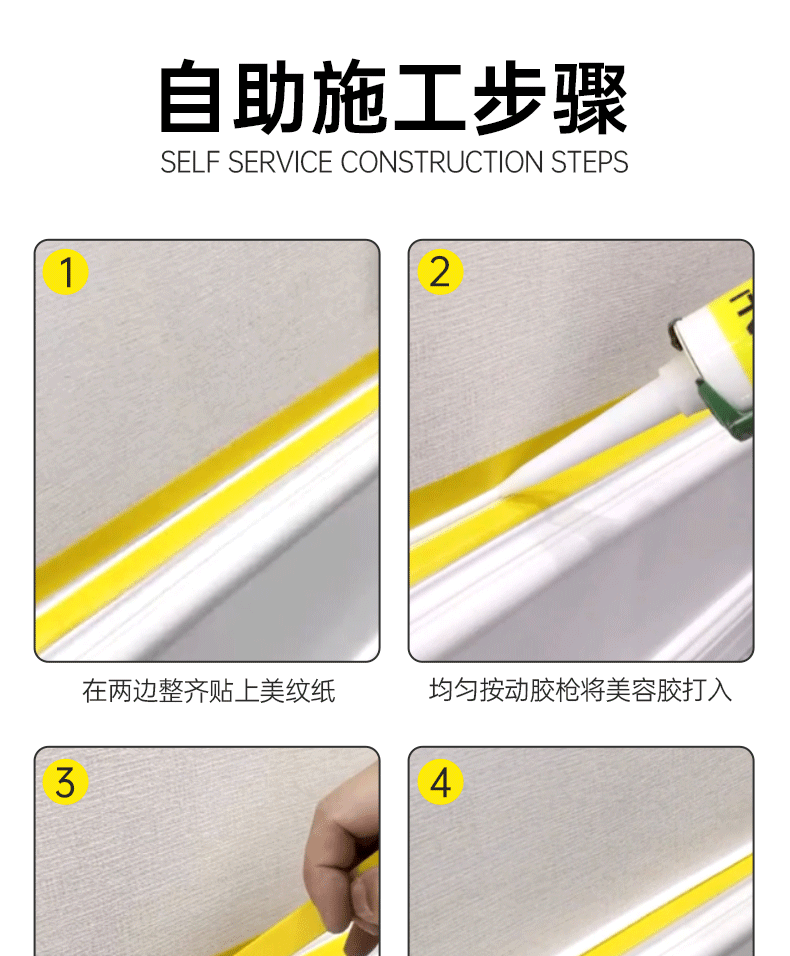 自助施工步骤
SELF SERVICE CONSTRUCTION STEPS

1

在两边整齐贴上美纹纸

2

均匀按动胶枪将美容胶打入

3

4