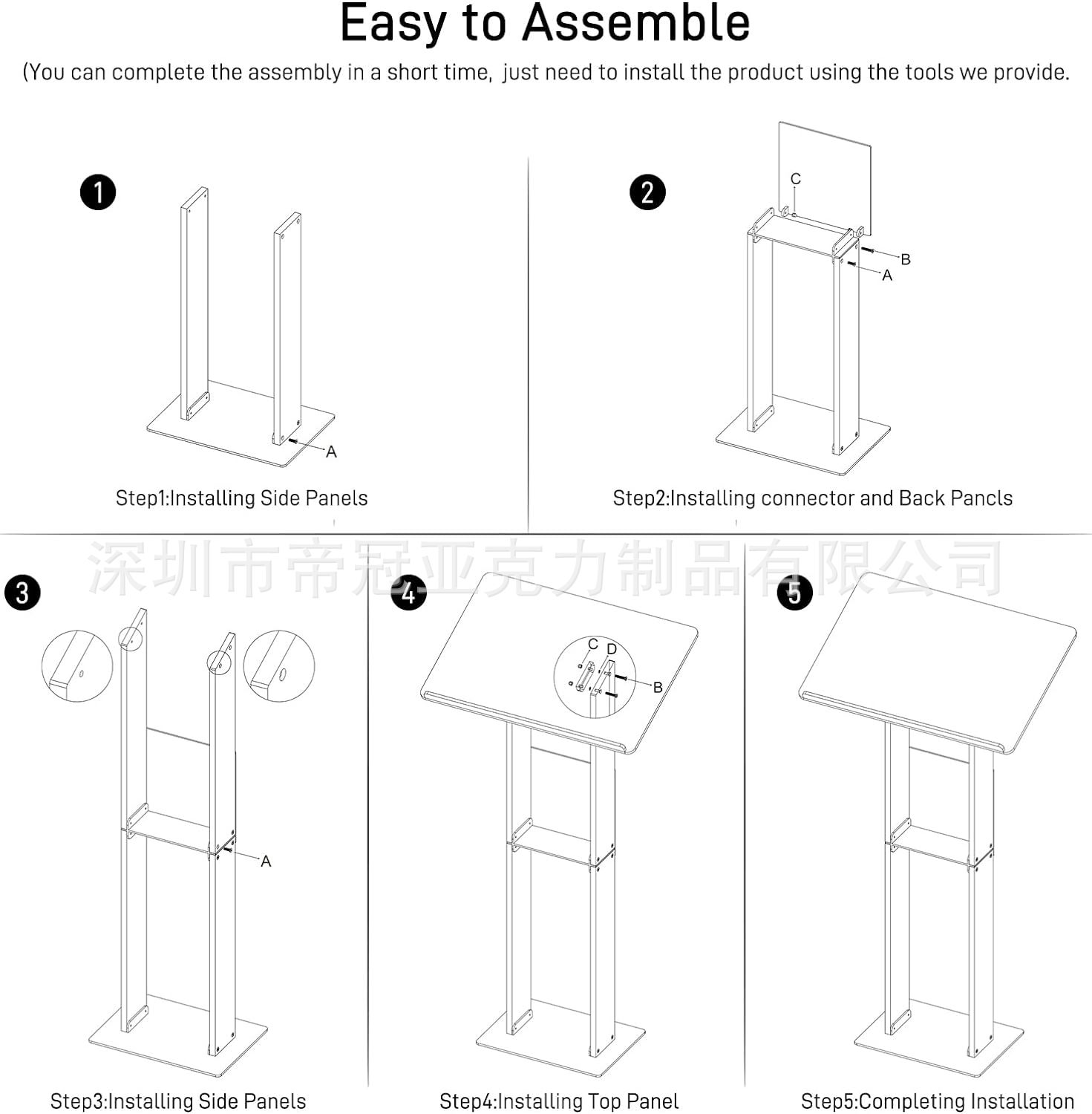 Easy to Assemble

(You can complete the assembly in a short time, just need to install the product using the tools we provide.

1

A

Step1:Installing Side Panels

2

C

B

A

Step2:Installing connector and Back Pancls

深圳市帝冠亚克力制品有限公司

3

A

Step3:Installing Side Panels

4

C

D

B

Step4:Installing Top Panel

5

Step5:Completing Installation