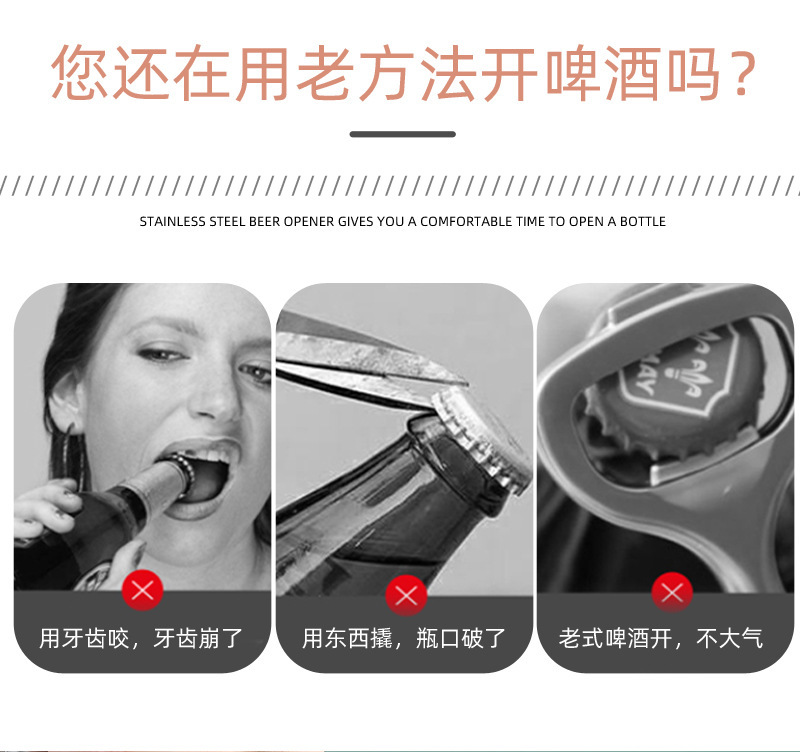 您还在用老方法开啤酒吗？

STAINLESS STEEL BEER OPENER GIVES YOU A COMFORTABLE TIME TO OPEN A BOTTLE

用牙齿咬，牙齿崩了

用东西撬，瓶口破了

老式啤酒开，不大气