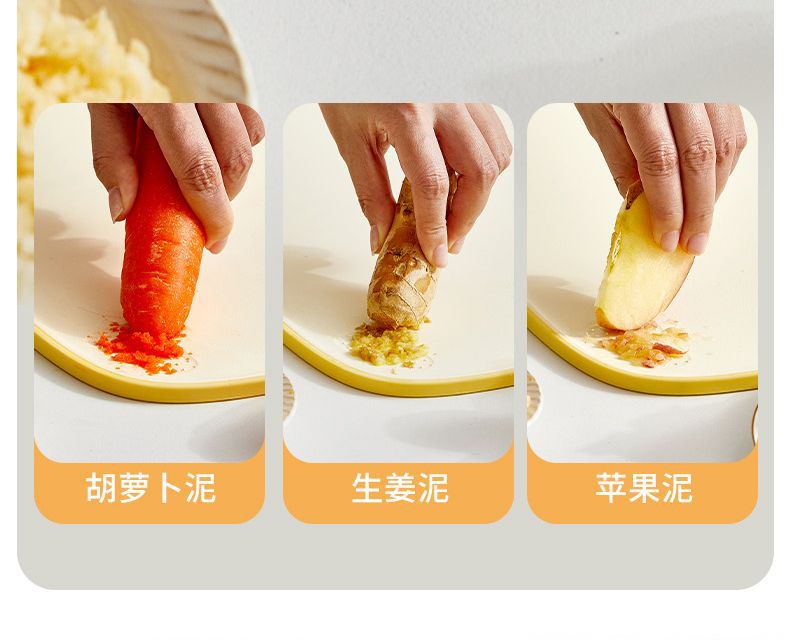 胡萝卜泥

生姜泥

苹果泥