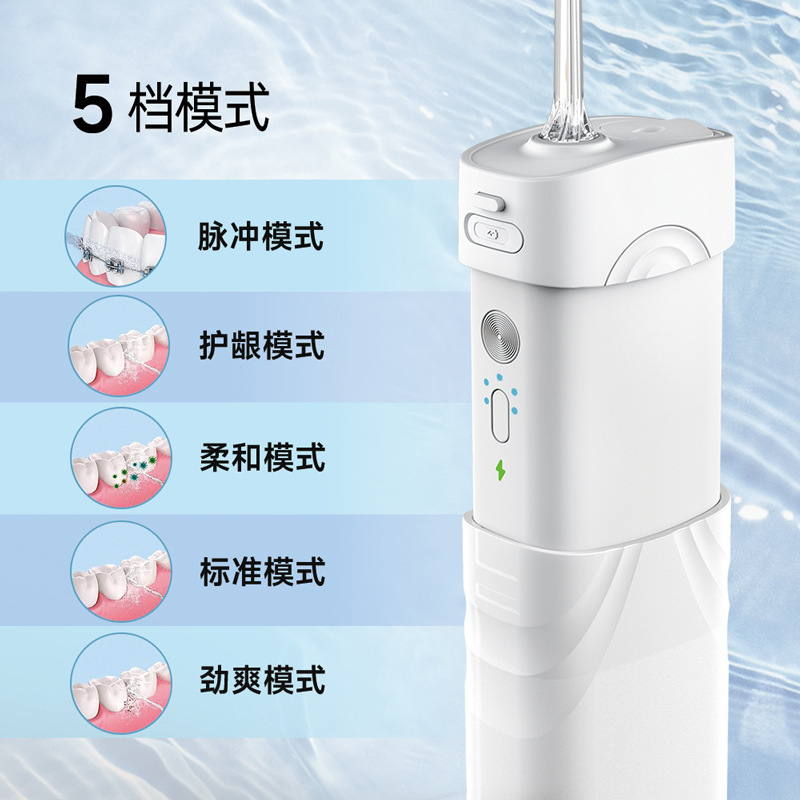 5 档模式

脉冲模式

护龈模式

柔和模式

标准模式

劲爽模式