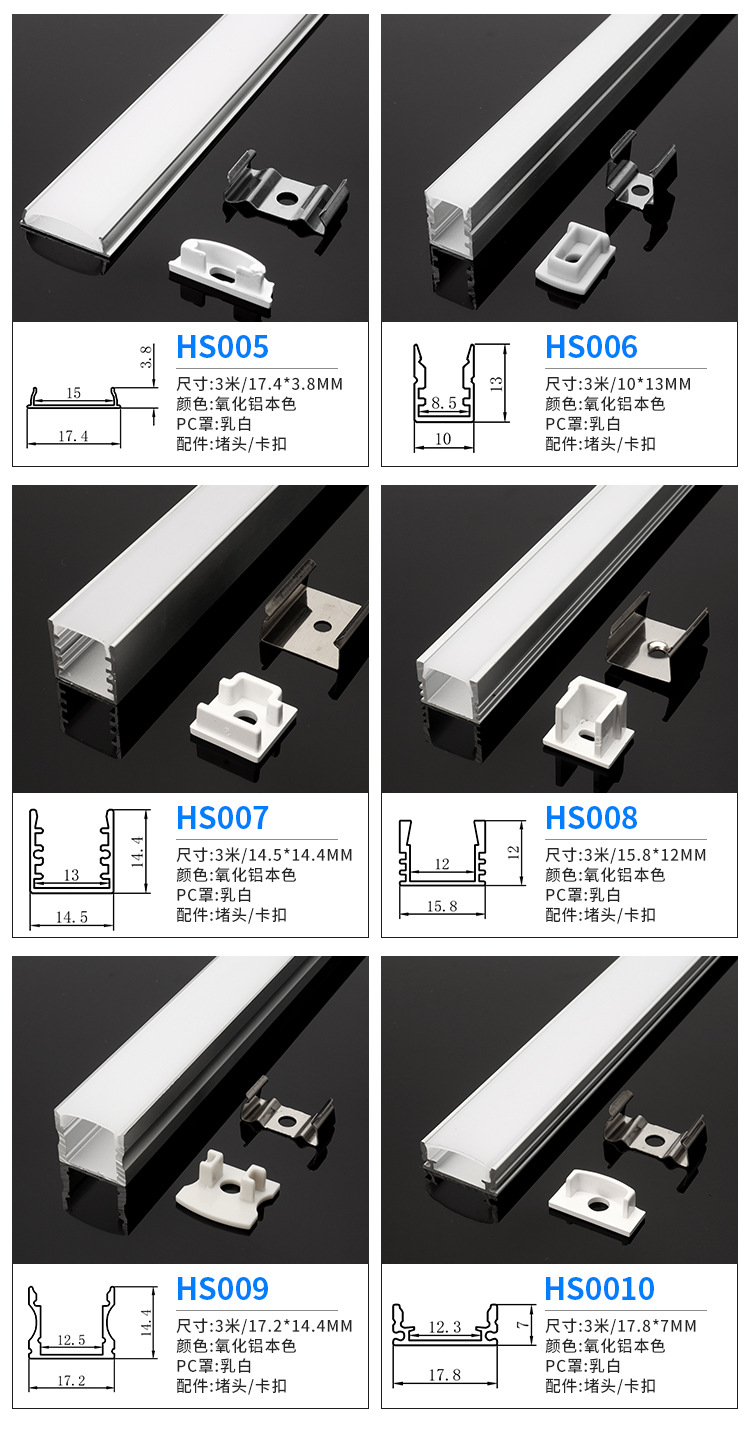 3.8
15
17.4
HS005
尺寸:3米/17.4*3.8MM
颜色:氧化铝本色
PC罩:乳白
配件:堵头/卡扣

13
8.5
10
HS006
尺寸:3米/10*13MM
颜色:氧化铝本色
PC罩:乳白
配件:堵头/卡扣

14.4
13
14.5
HS007
尺寸:3米/14.5*14.4MM
颜色:氧化铝本色
PC罩:乳白
配件:堵头/卡扣

12
12
15.8
HS008
尺寸:3米/15.8*12MM
颜色:氧化铝本色
PC罩:乳白
配件:堵头/卡扣

14.4
12.5
17.2
HS009
尺寸:3米/17.2*14.4MM
颜色:氧化铝本色
PC罩:乳白
配件:堵头/卡扣

7
12.3
17.8
HS0010
尺寸:3米/17.8*7MM
颜色:氧化铝本色
PC罩:乳白
配件:堵头/卡扣