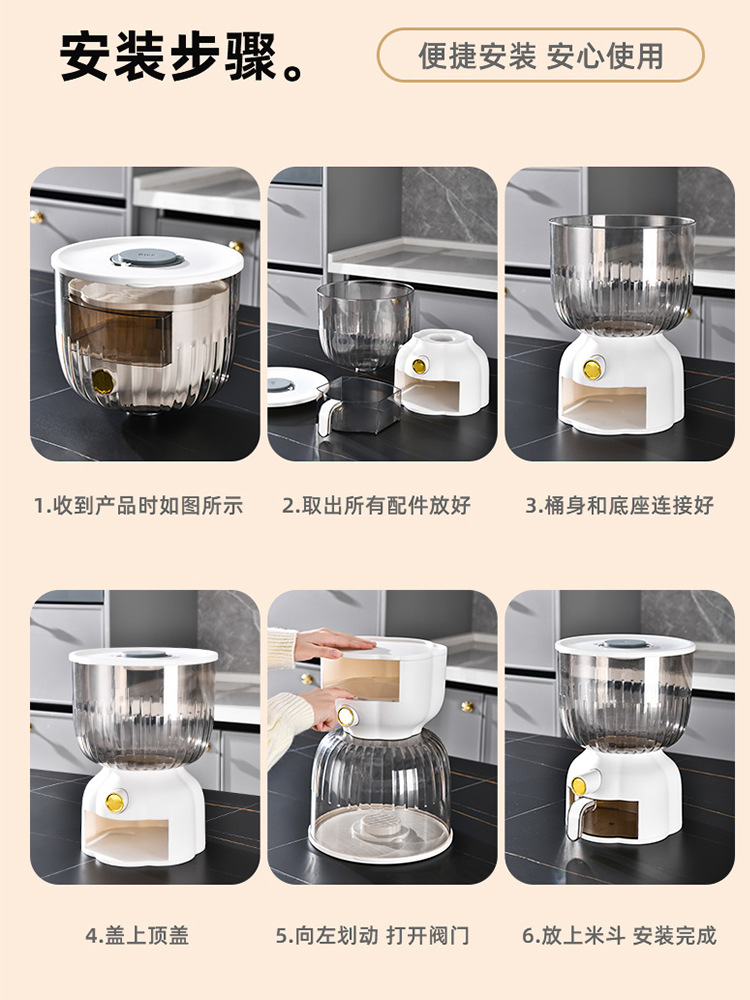 安装步骤。

便捷安装 安心使用

1.收到产品时如图所示

2.取出所有配件放好

3.桶身和底座连接好

4.盖上顶盖

5.向左划动 打开阀门

6.放上米斗 安装完成