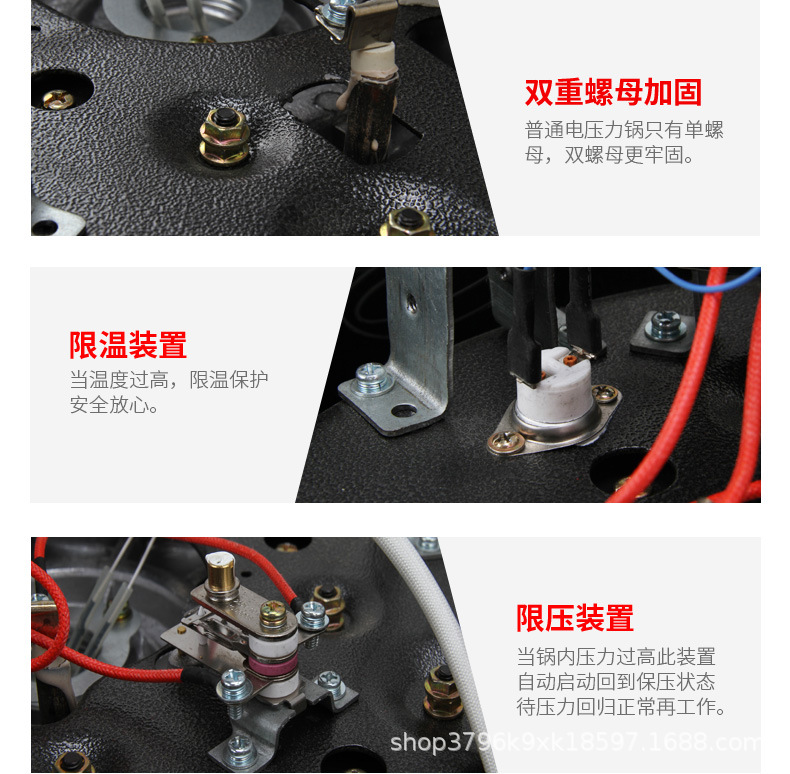 双重螺母加固
普通电压力锅只有单螺母，双螺母更牢固。

限温装置
当温度过高，限温保护安全放心。

限压装置
当锅内压力过高此装置自动启动回到保压状态待压力回归正常再工作。

shop3796k9xk18597.1688.com