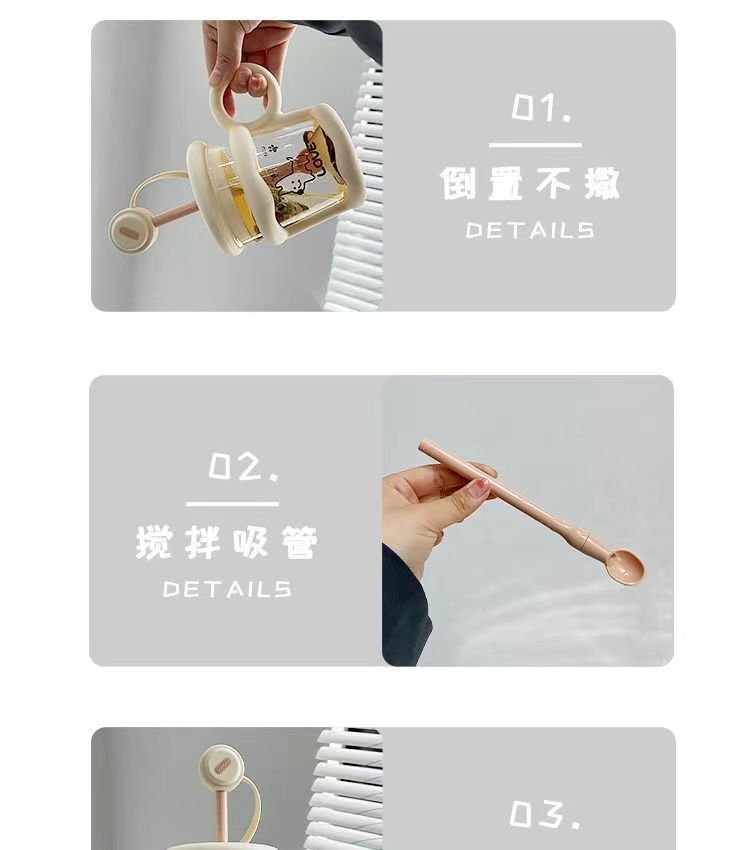 01.

倒置不撒

DETAILS

02.

搅拌吸管

DETAILS

03.