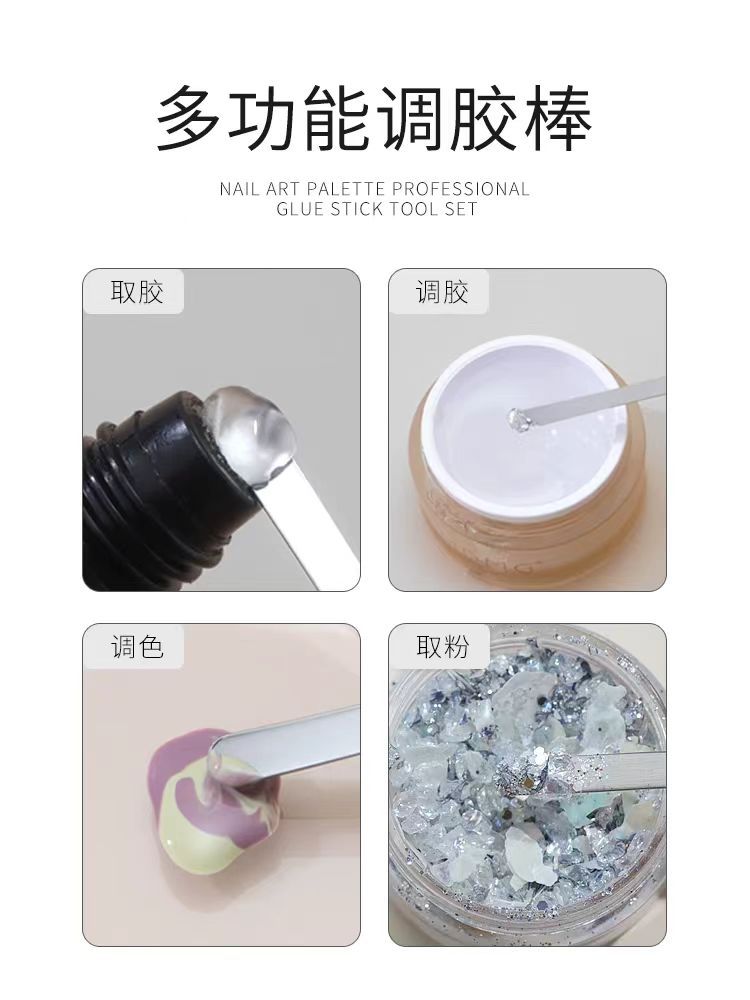 多功能调胶棒

NAIL ART PALETTE PROFESSIONAL GLUE STICK TOOL SET

取胶

调胶

调色

取粉