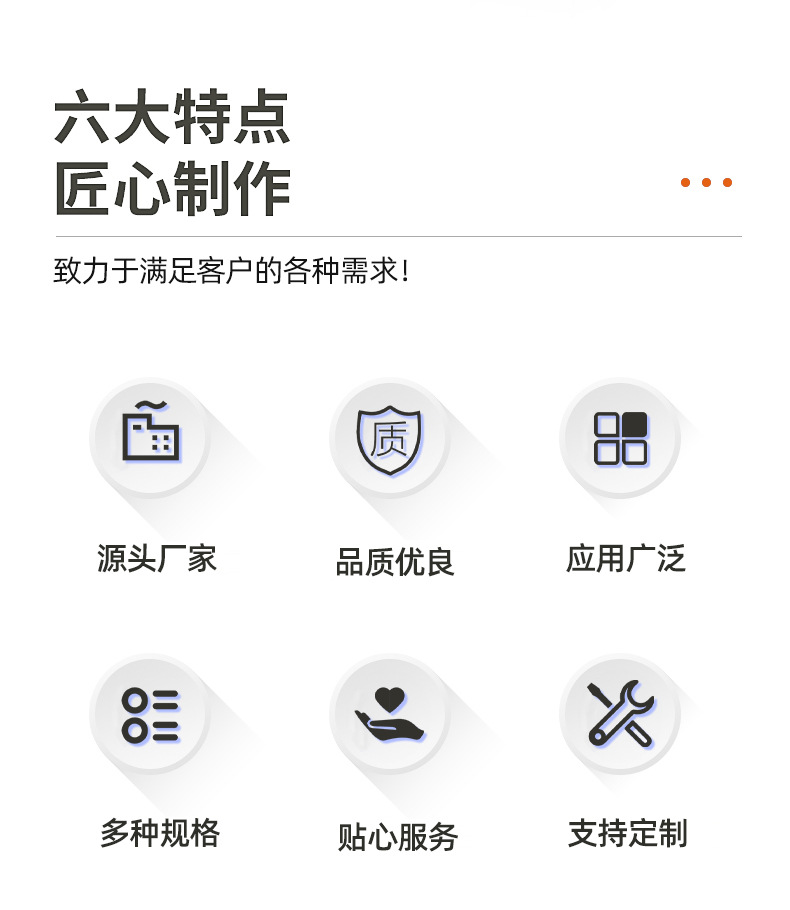 六大特点
匠心制作

致力于满足客户的各种需求!

质

源头厂家

品质优良

应用广泛

多种规格

贴心服务

支持定制