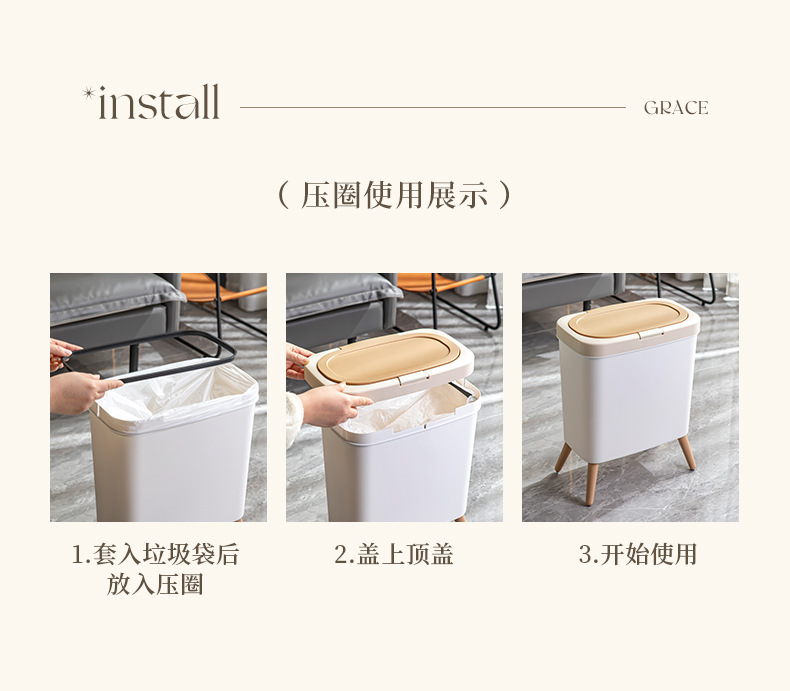 *install

GRACE

（压圈使用展示）

1.套入垃圾袋后放入压圈

2.盖上顶盖

3.开始使用