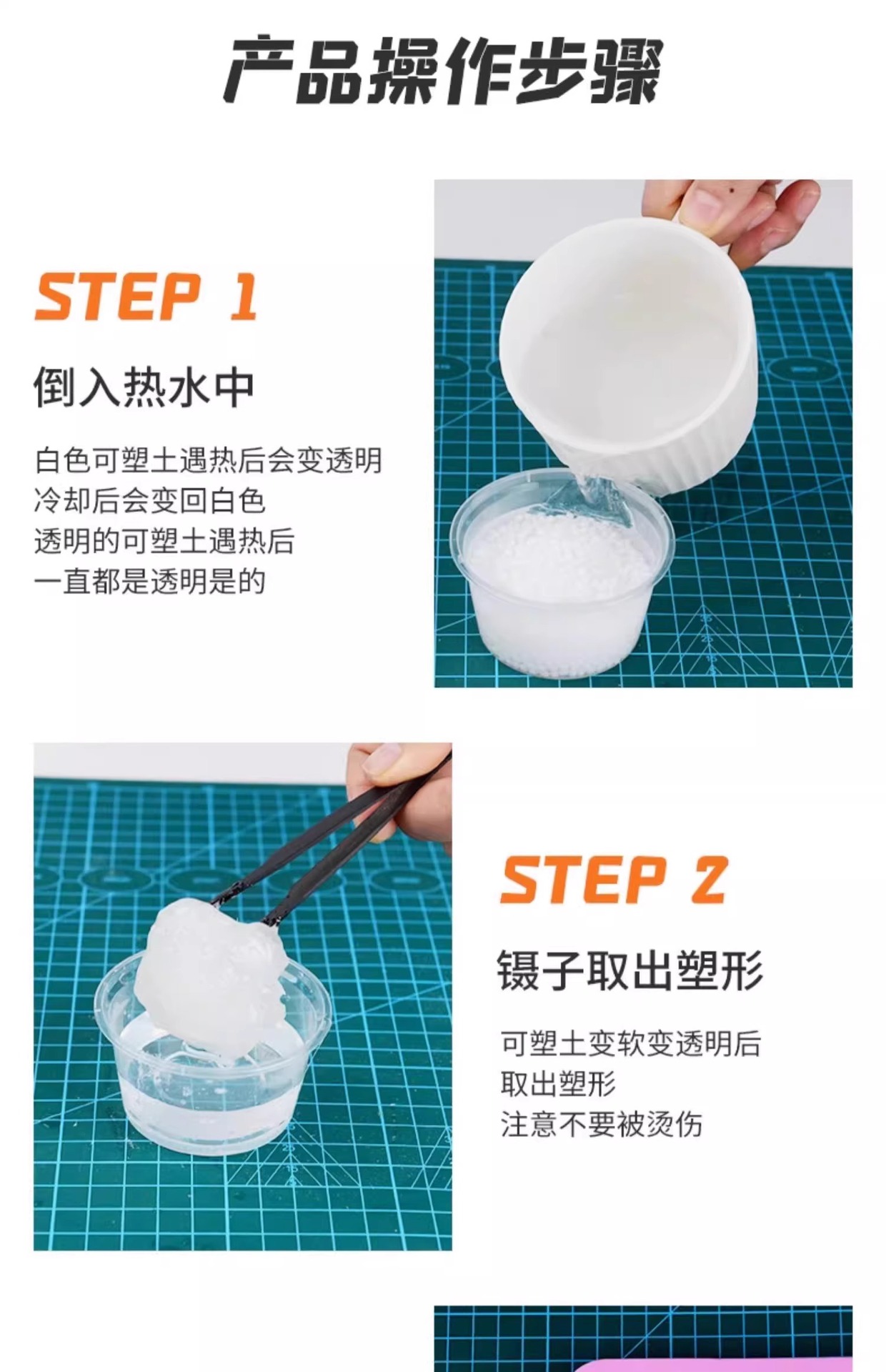 产品操作步骤

STEP 1

倒入热水中

白色可塑土遇热后会变透明
冷却后会变回白色
透明的可塑土遇热后
一直都是透明是的

STEP 2

镊子取出塑形

可塑土变软变透明后
取出塑形
注意不要被烫伤