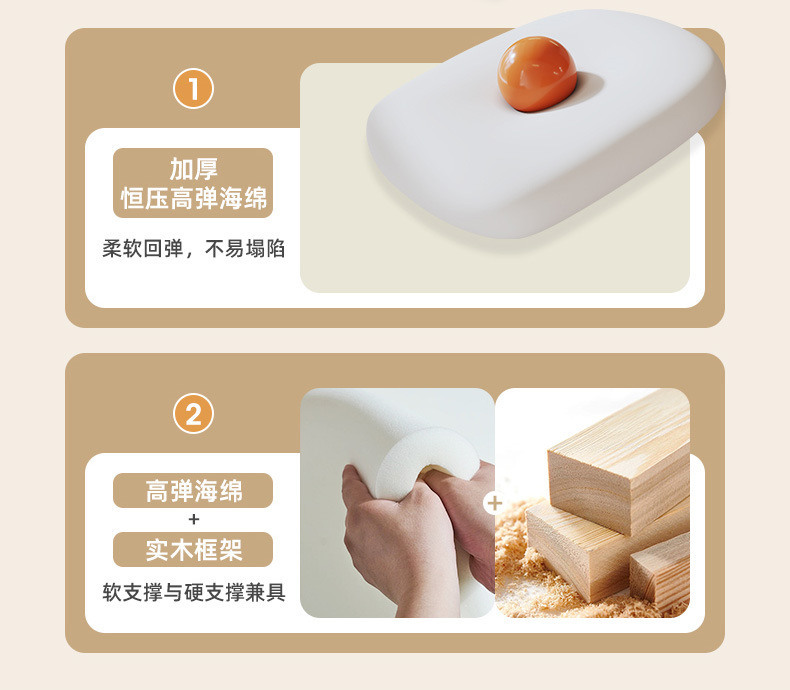 1

加厚
恒压高弹海绵

柔软回弹，不易塌陷

2

高弹海绵
+
实木框架

软支撑与硬支撑兼具

+