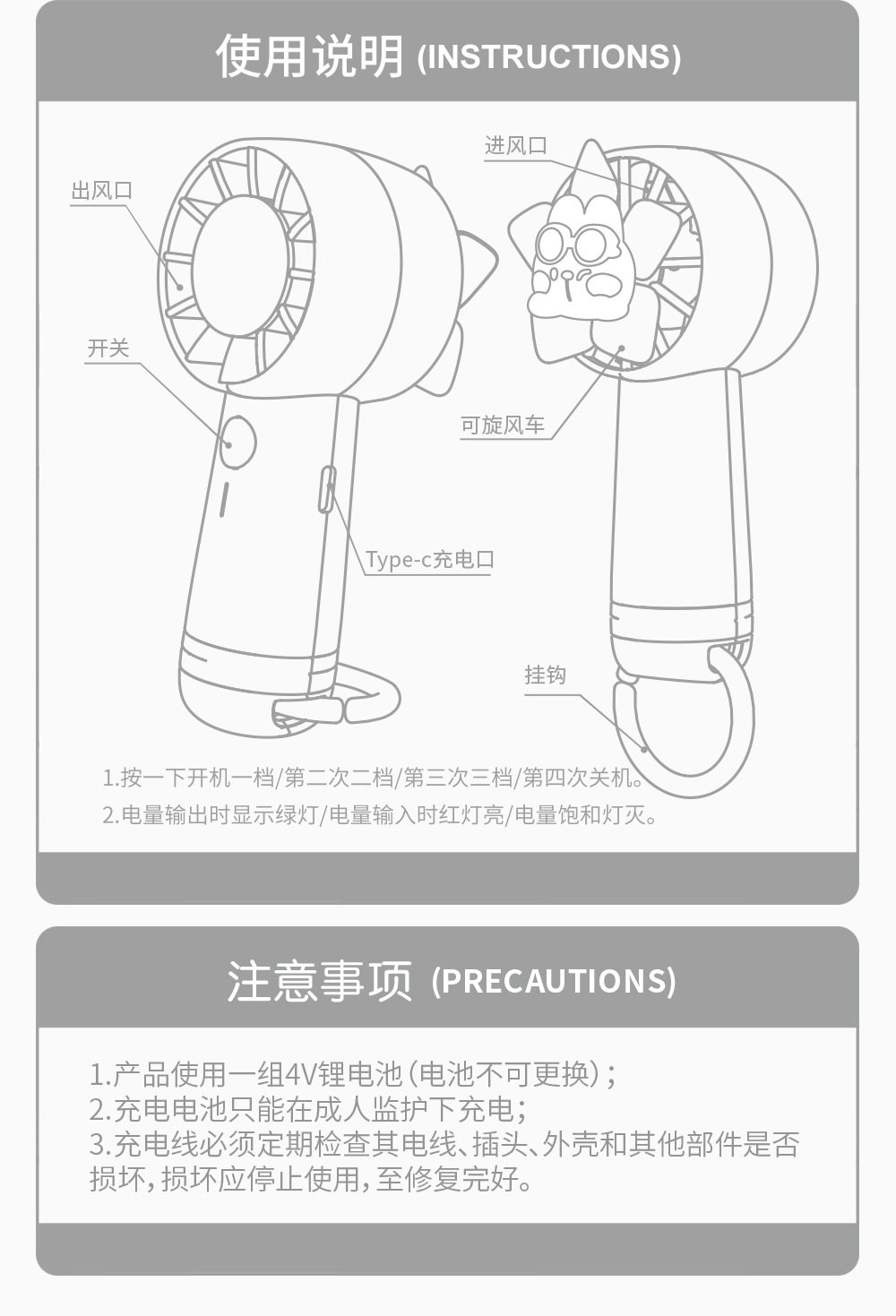 使用说明 (INSTRUCTIONS)

出风口

开关

进风口

可旋风车

Type-c充电口

挂钩

1.按一下开机一档/第二次二档/第三次三档/第四次关机。
2.电量输出时显示绿灯/电量输入时红灯亮/电量饱和灯灭。

注意事项 (PRECAUTIONS)

1.产品使用一组4V锂电池(电池不可更换);
2.充电电池只能在成人监护下充电;
3.充电线必须定期检查其电线、插头、外壳和其他部件是否损坏,损坏应停止使用,至修复完好。