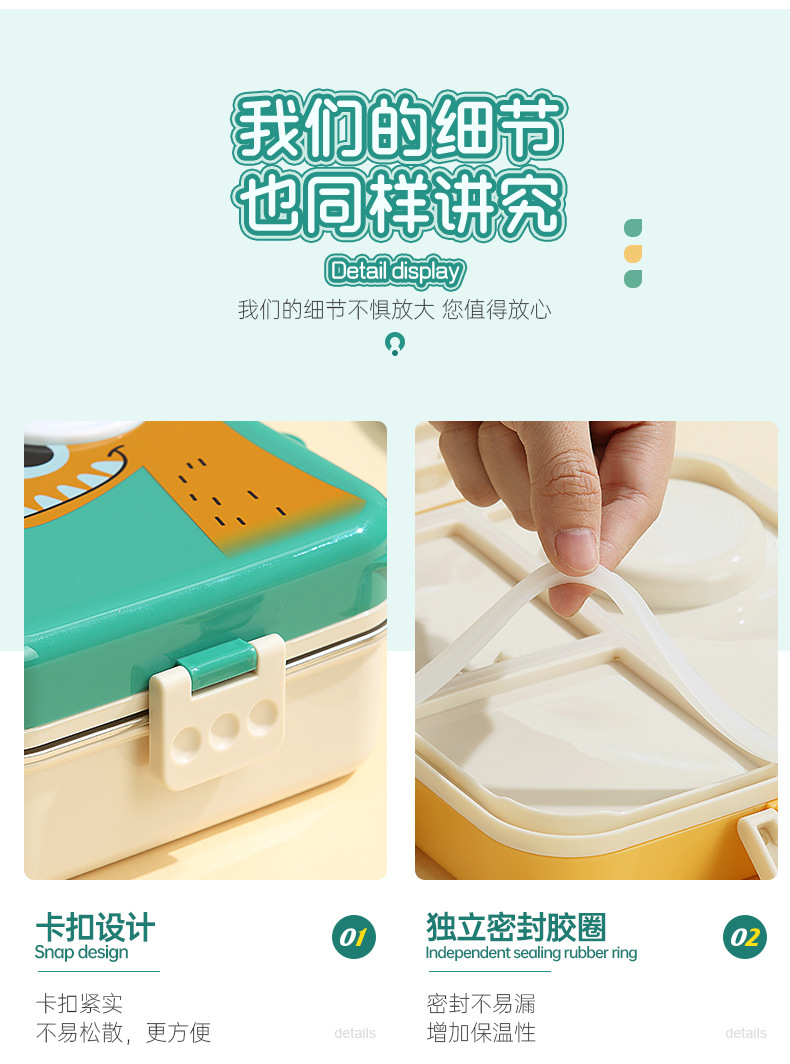 我们的细节
也同样讲究
Detail display
我们的细节不惧放大 您值得放心

卡扣设计
Snap design
01
卡扣紧实
不易松散，更方便
details

独立密封胶圈
Independent sealing rubber ring
02
密封不易漏
增加保温性
details