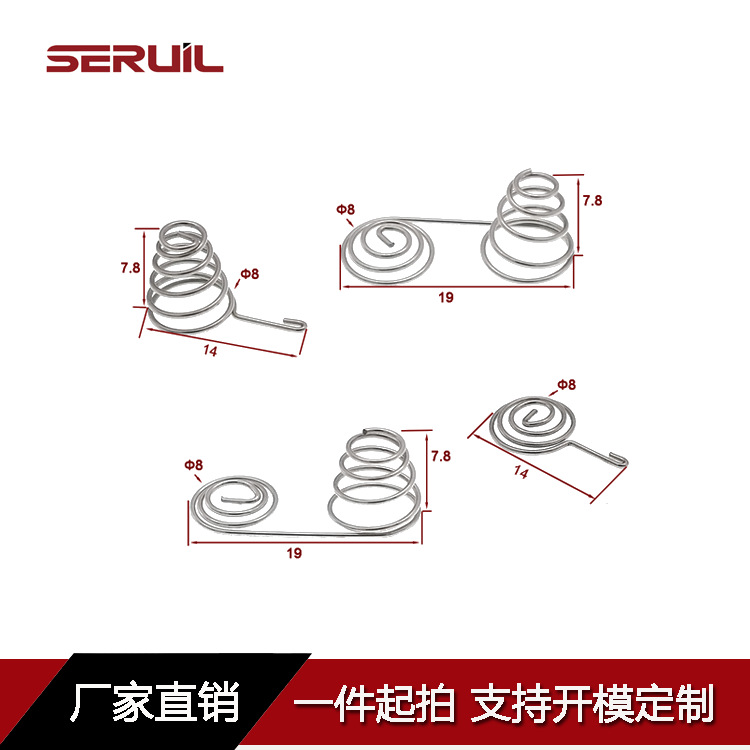 SERUIL

7.8
Φ8
14

Φ8
7.8
19

Φ8
7.8
19

Φ8
14

厂家直销

一件起拍 支持开模定制