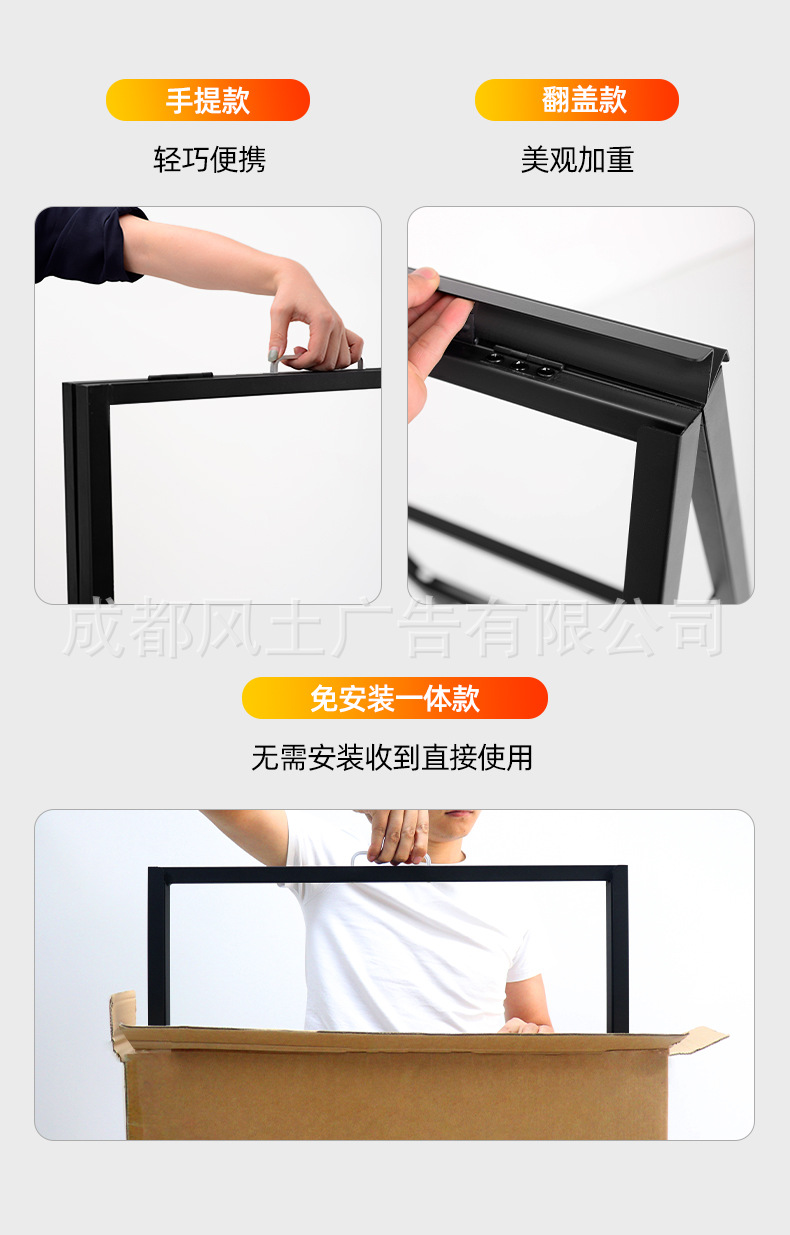 手提款

轻巧便携

翻盖款

美观加重

成都风土广告有限公司

免安装一体款

无需安装收到直接使用