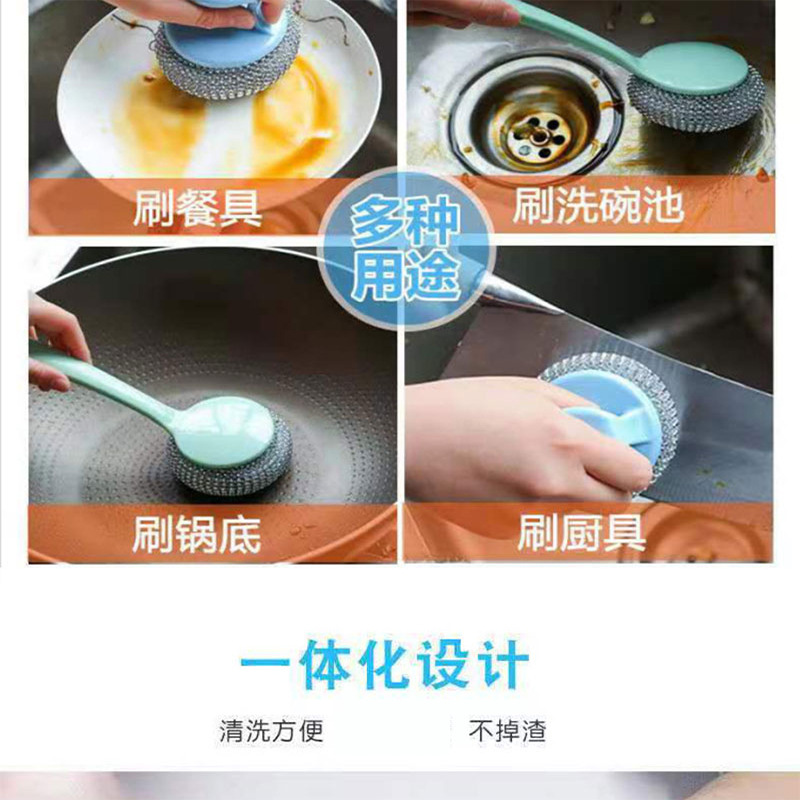 刷餐具

刷洗碗池

多种用途

刷锅底

刷厨具

一体化设计

清洗方便

不掉渣